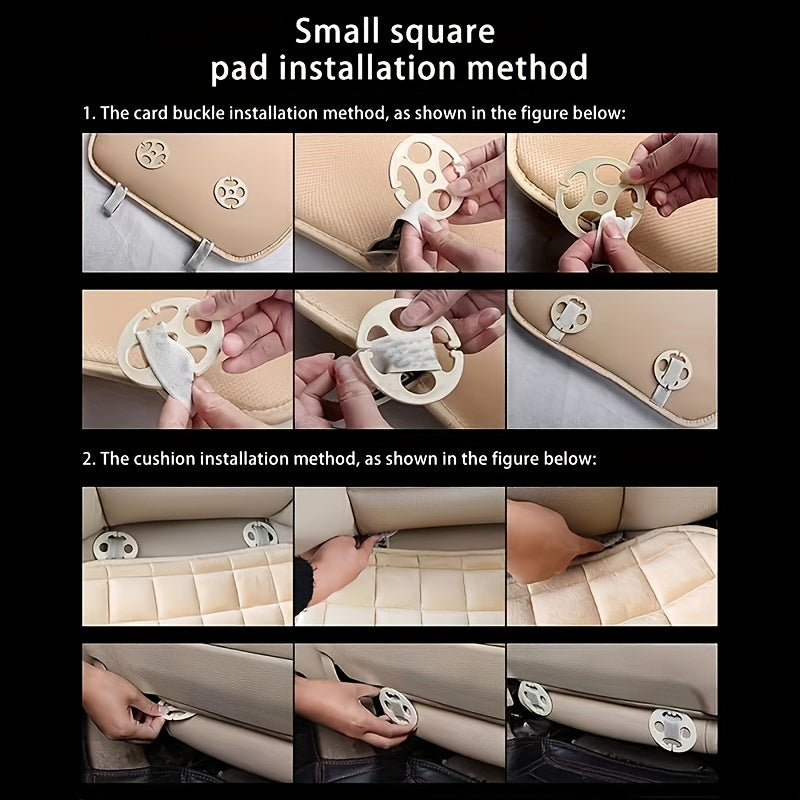 Small square pad installation method

1. The card buckle installation method, as shown in the figure below:

2. The cushion installation method, as shown in the figure below: