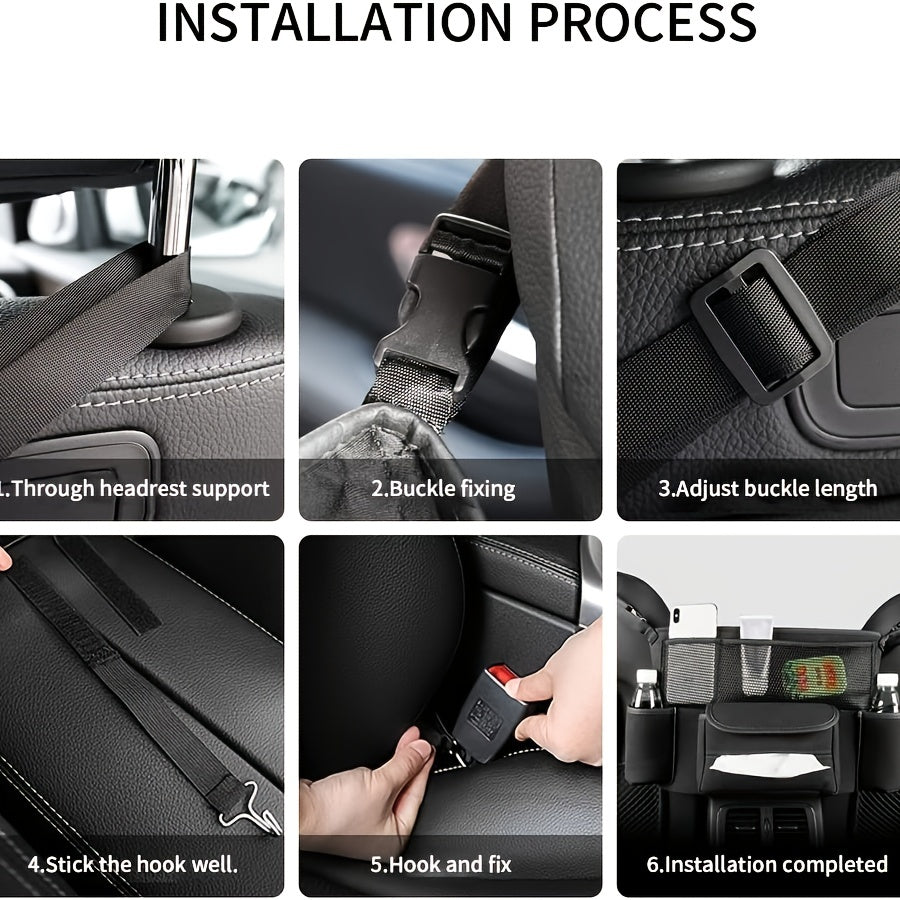 INSTALLATION PROCESS

1.Through headrest support

2.Buckle fixing

3.Adjust buckle length

4.Stick the hook well.

5.Hook and fix

6.Installation completed