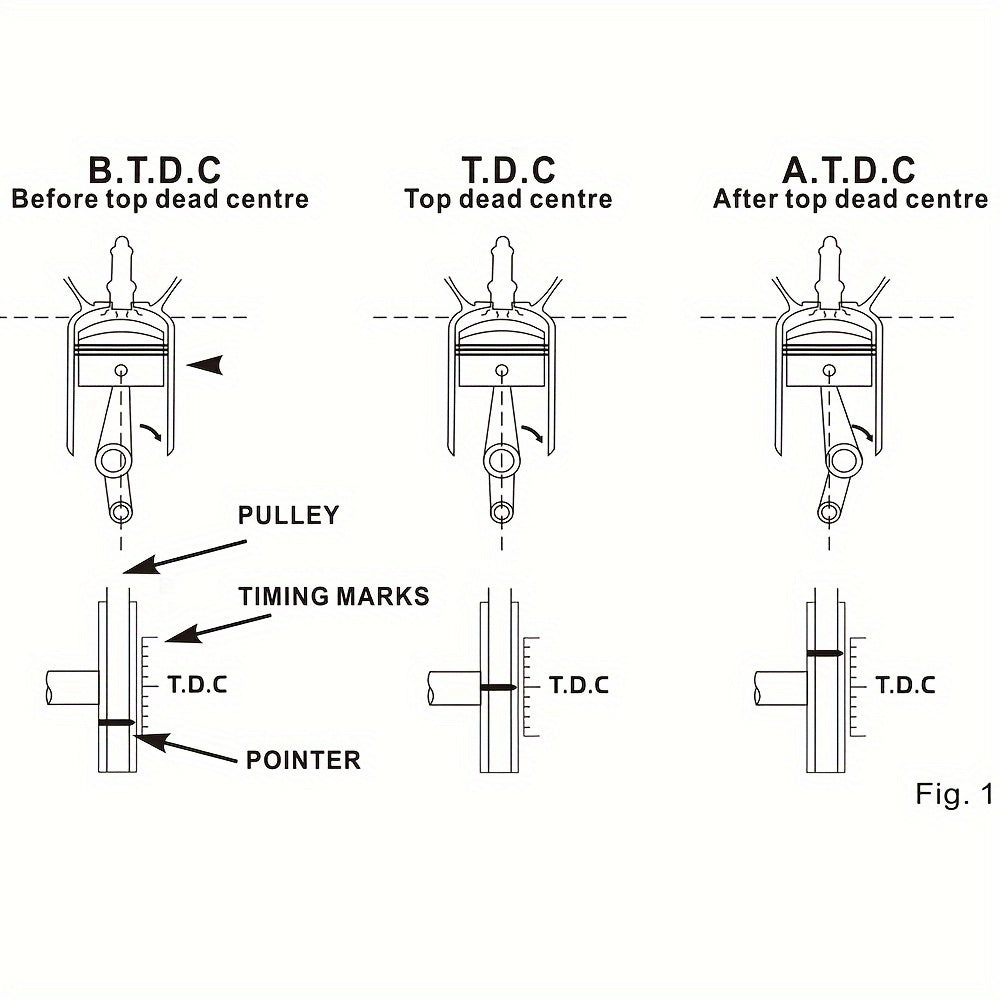 B.T.D.C
Before top dead centre

T.D.C
Top dead centre

A.T.D.C
After top dead centre

PULLEY

TIMING MARKS

T.D.C

POINTER

T.D.C

T.D.C

Fig. 1