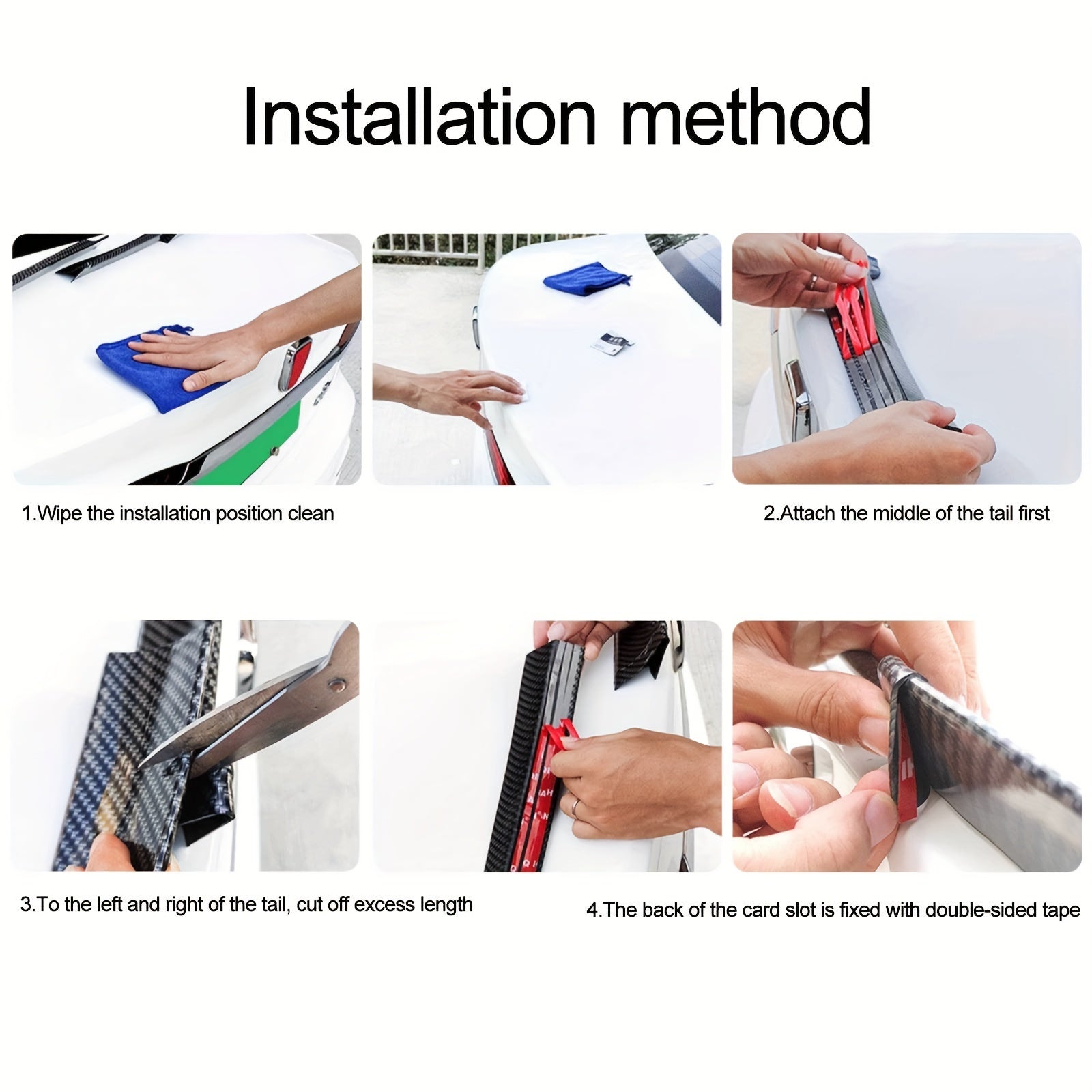 Installation method

1.Wipe the installation position clean

2.Attach the middle of the tail first

3.To the left and right of the tail, cut off excess length

4.The back of the card slot is fixed with double-sided tape