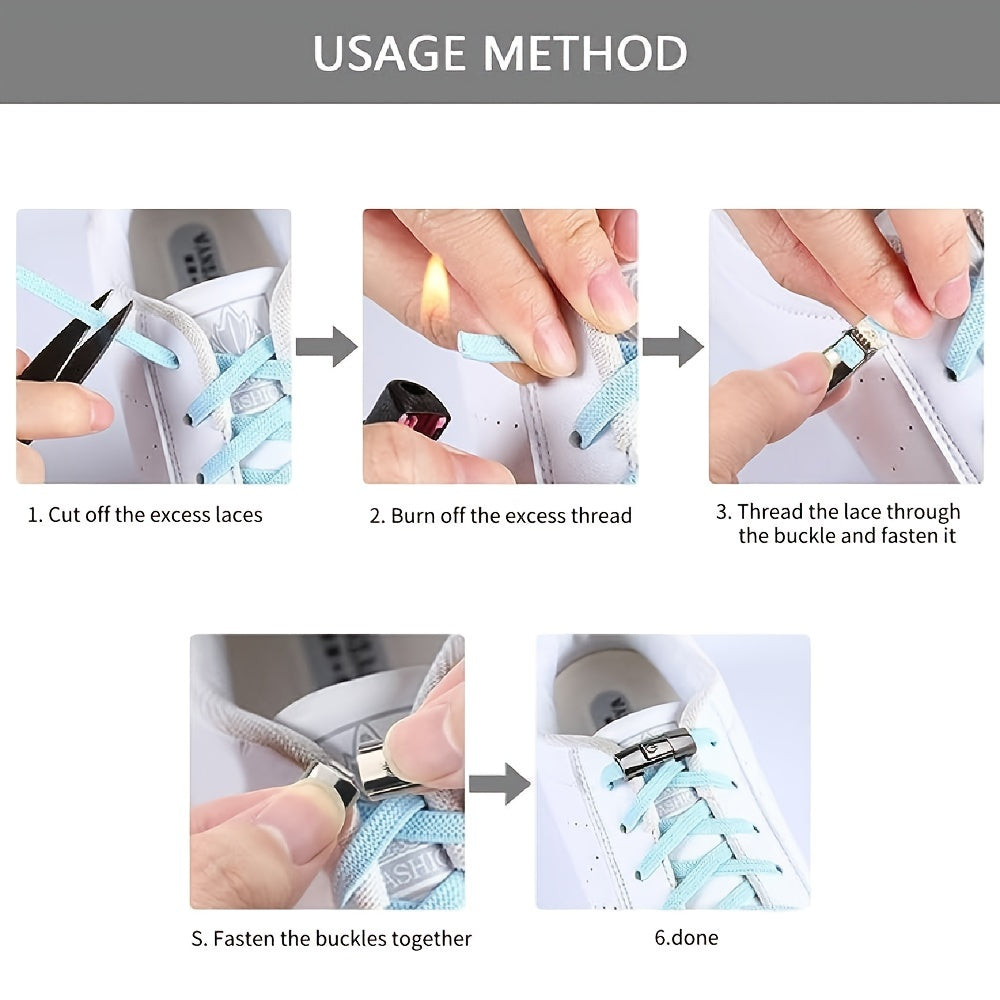 USAGE METHOD

1. Cut off the excess laces

2. Burn off the excess thread

3. Thread the lace through the buckle and fasten it

S. Fasten the buckles together

6.done