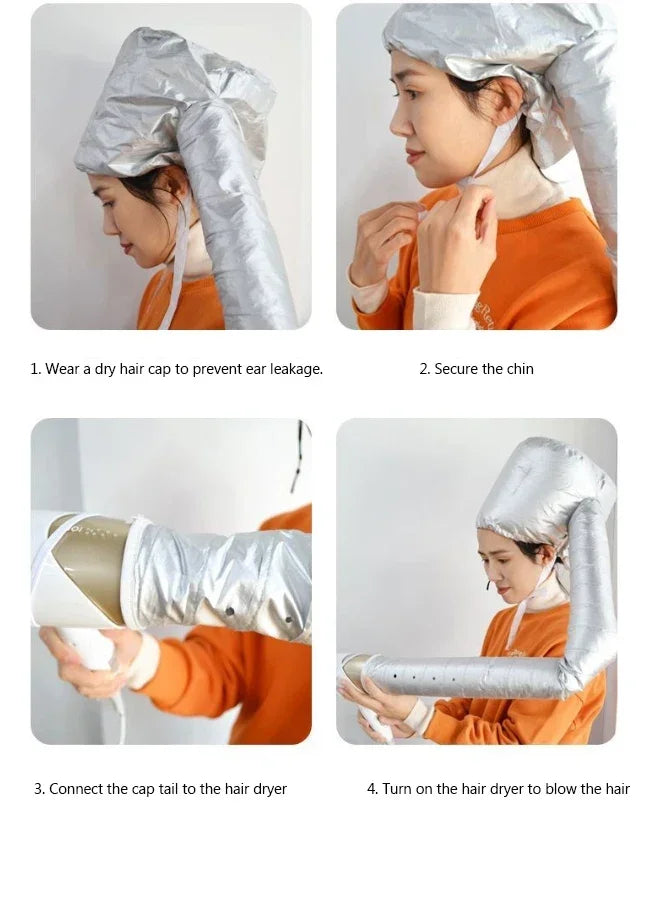 1. Wear a dry hair cap to prevent ear leakage.

2. Secure the chin

3. Connect the cap tail to the hair dryer

4. Turn on the hair dryer to blow the hair