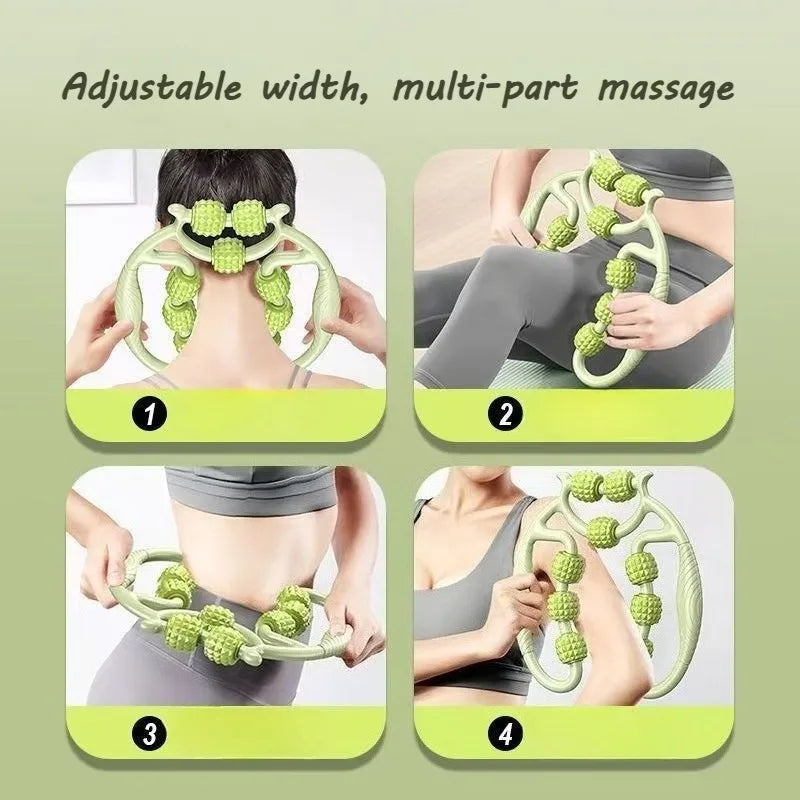 Adjustable width, multi-part massage

1

2

3

4