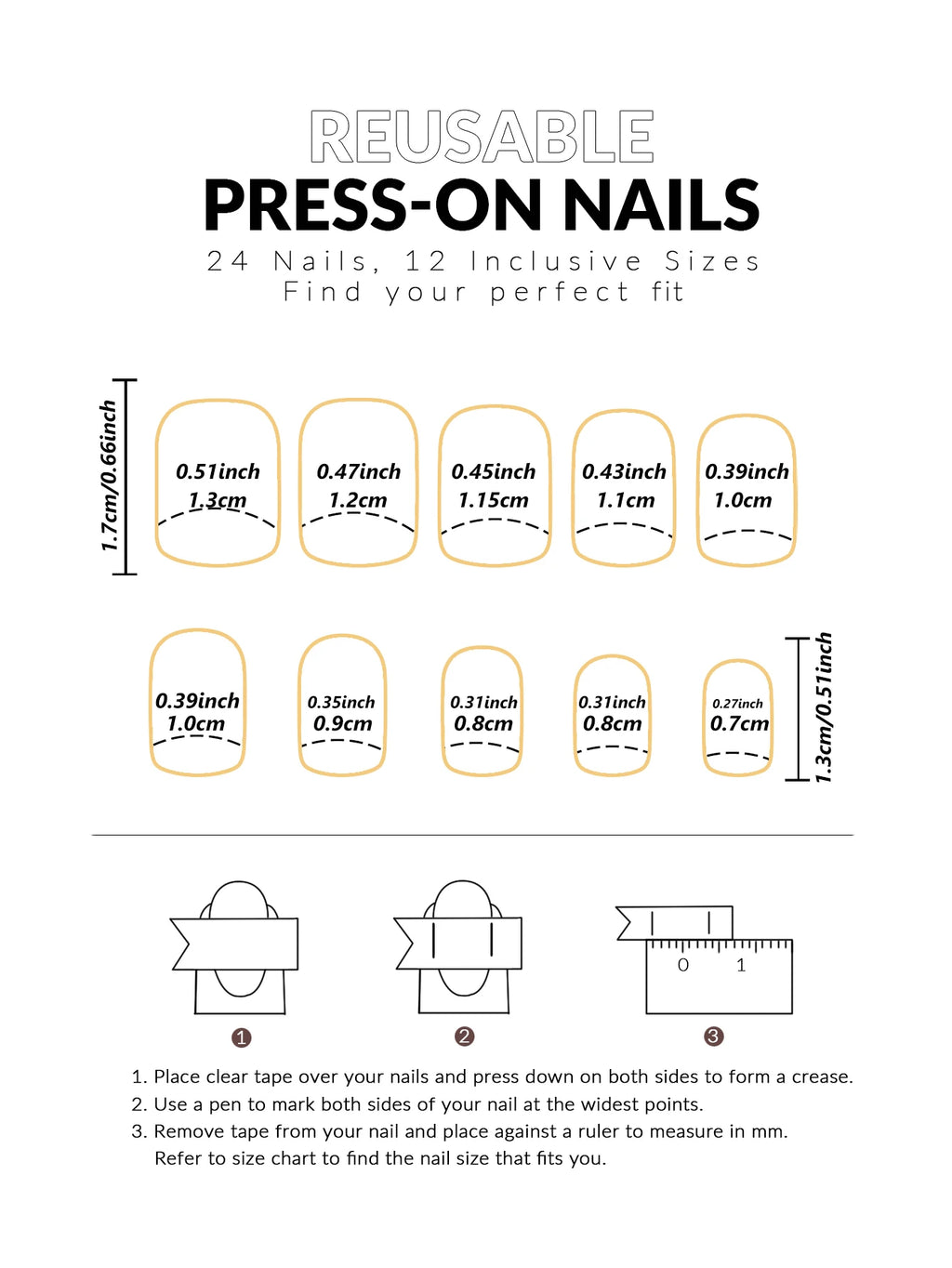 REUSABLE
PRESS-ON NAILS
24 Nails, 12 Inclusive Sizes
Find your perfect fit

1.7cm/0.66inch

0.51inch 1.3cm
0.47inch 1.2cm
0.45inch 1.15cm
0.43inch 1.1cm
0.39inch 1.0cm

0.39inch 1.0cm
0.35inch 0.9cm
0.31inch 0.8cm
0.31inch 0.8cm
0.27inch 0.7cm

1.3cm/0.51inch

0 1

1 2 3

1. Place clear tape over your nails and press down on both sides to form a crease.
2. Use a pen to mark both sides of your nail at the widest points.
3. Remove tape from your nail and place against a ruler to measure in mm. Refer to size chart to find the nail size that fits you.