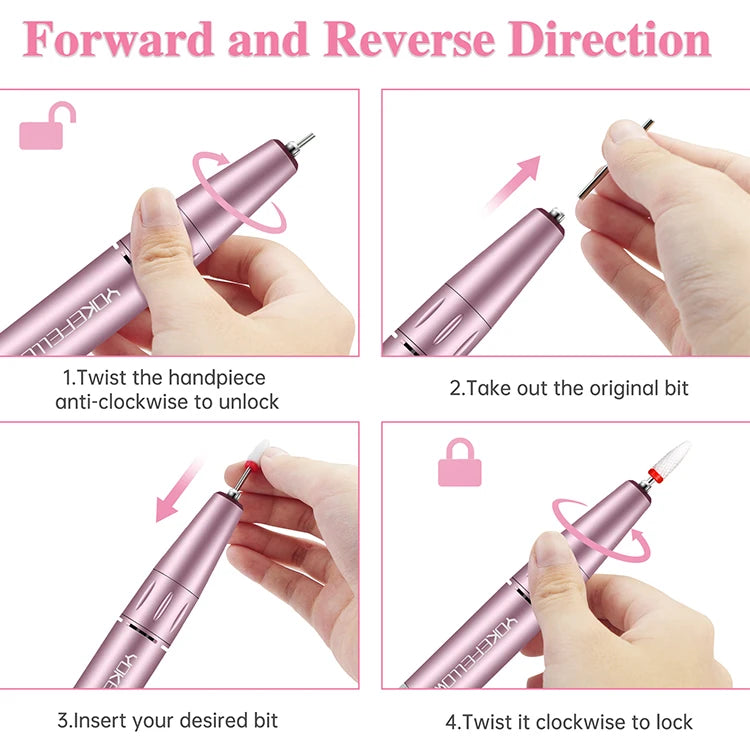 Forward and Reverse Direction

YOKEFELLOW

1.Twist the handpiece anti-clockwise to unlock

2.Take out the original bit

YOKE

3.Insert your desired bit

YOKEFELLOW

4.Twist it clockwise to lock