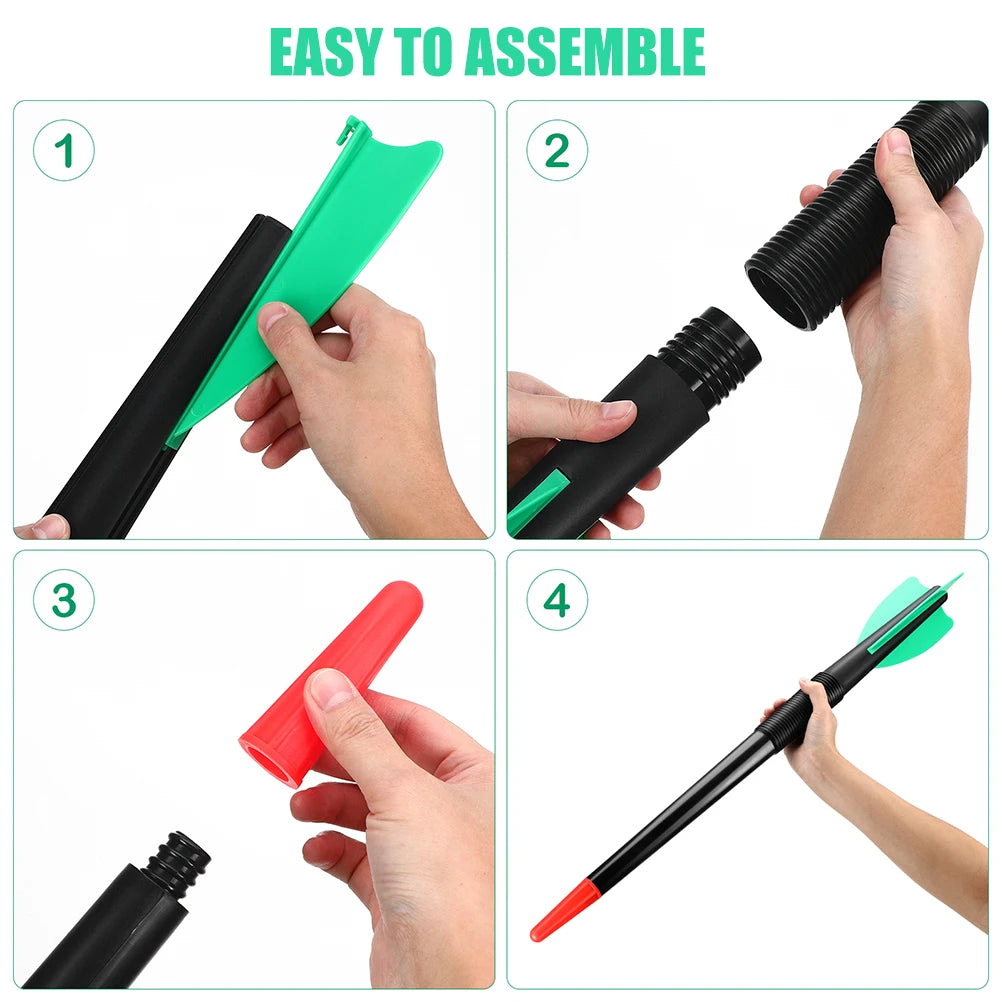 EASY TO ASSEMBLE

1

2

3

4