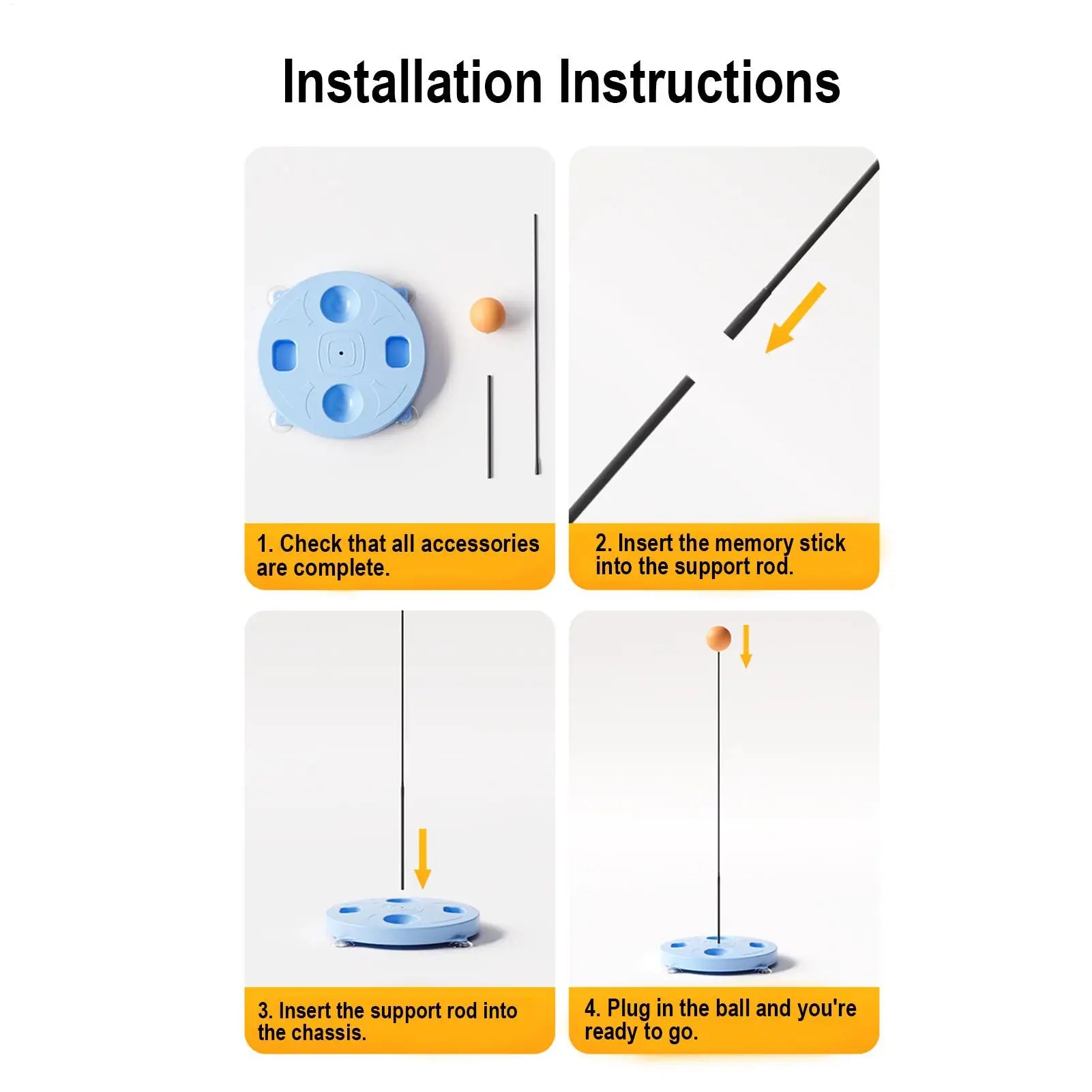 Installation Instructions

1. Check that all accessories are complete.

2. Insert the memory stick into the support rod.

3. Insert the support rod into the chassis.

4. Plug in the ball and you're ready to go.