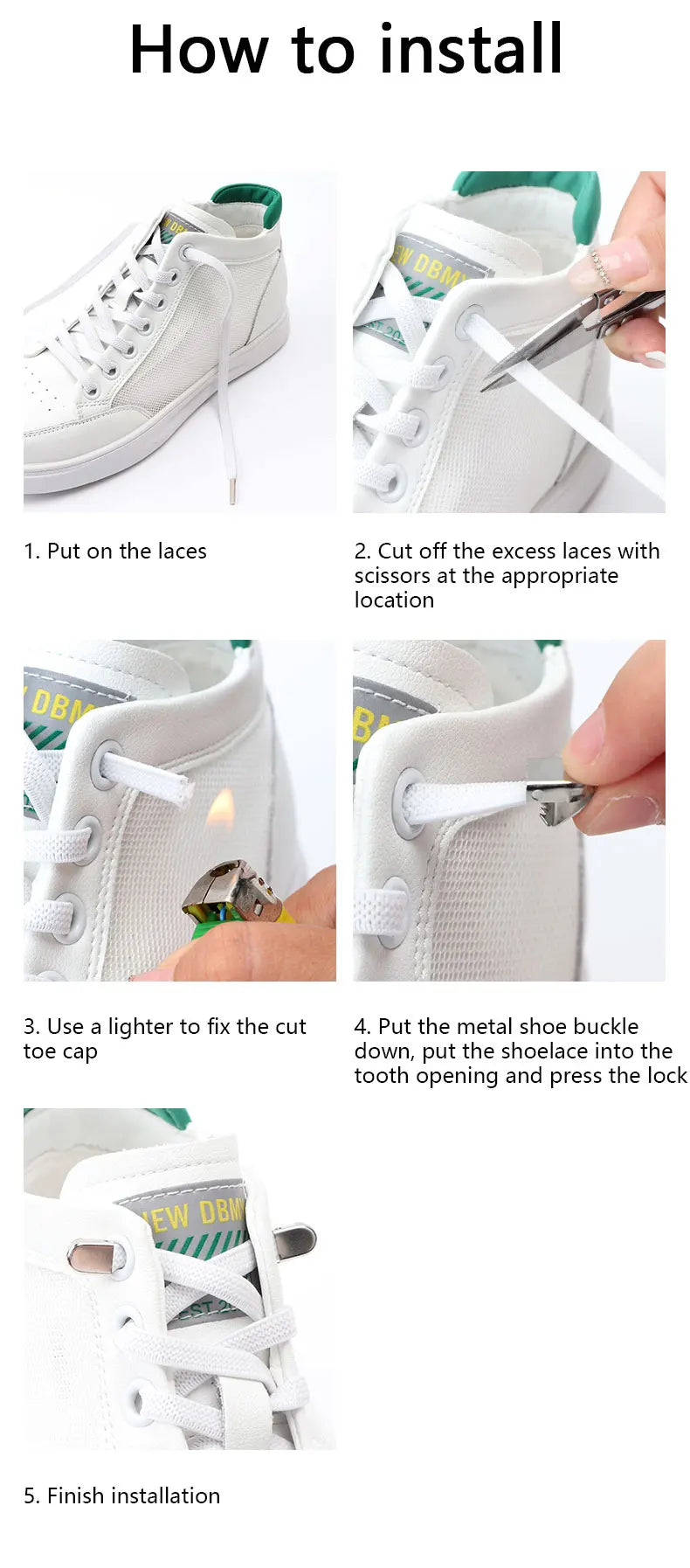 How to install

1. Put on the laces

2. Cut off the excess laces with scissors at the appropriate location

3. Use a lighter to fix the cut toe cap

4. Put the metal shoe buckle down, put the shoelace into the tooth opening and press the lock

5. Finish installation