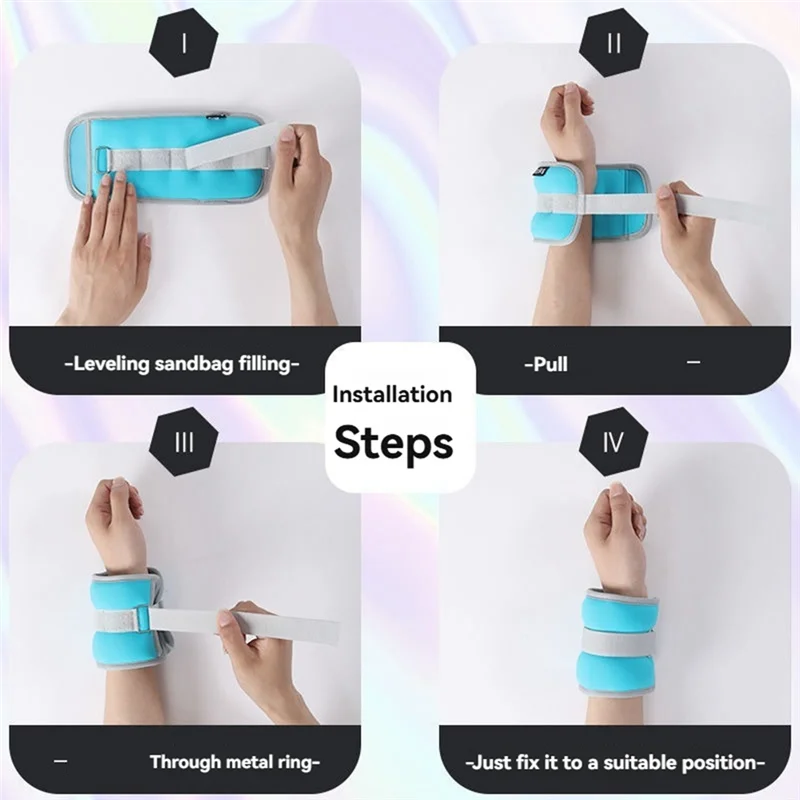 I

-Leveling sandbag filling-

II

-Pull —

Installation Steps

III

— Through metal ring-

IV

-Just fix it to a suitable position-