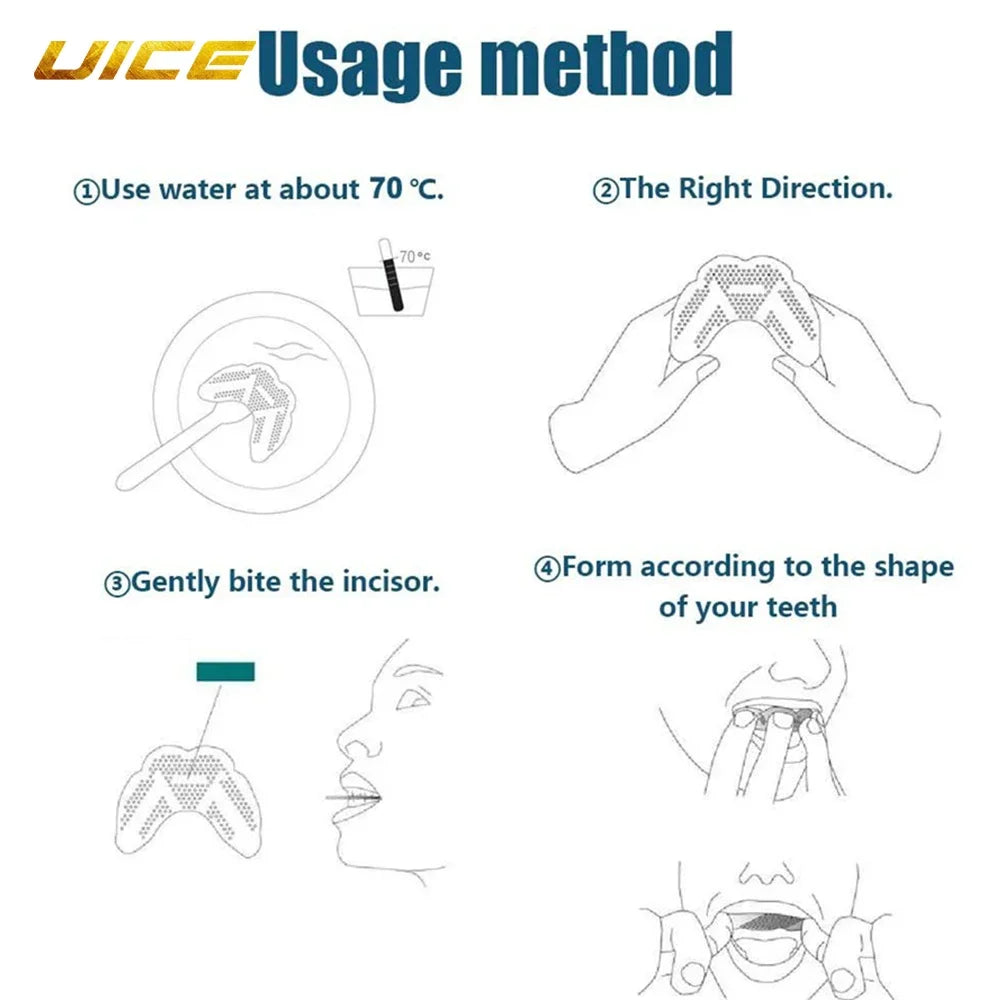 UICE Usage method

①Use water at about 70 ℃.

70℃

②The Right Direction.

③Gently bite the incisor.

④Form according to the shape of your teeth