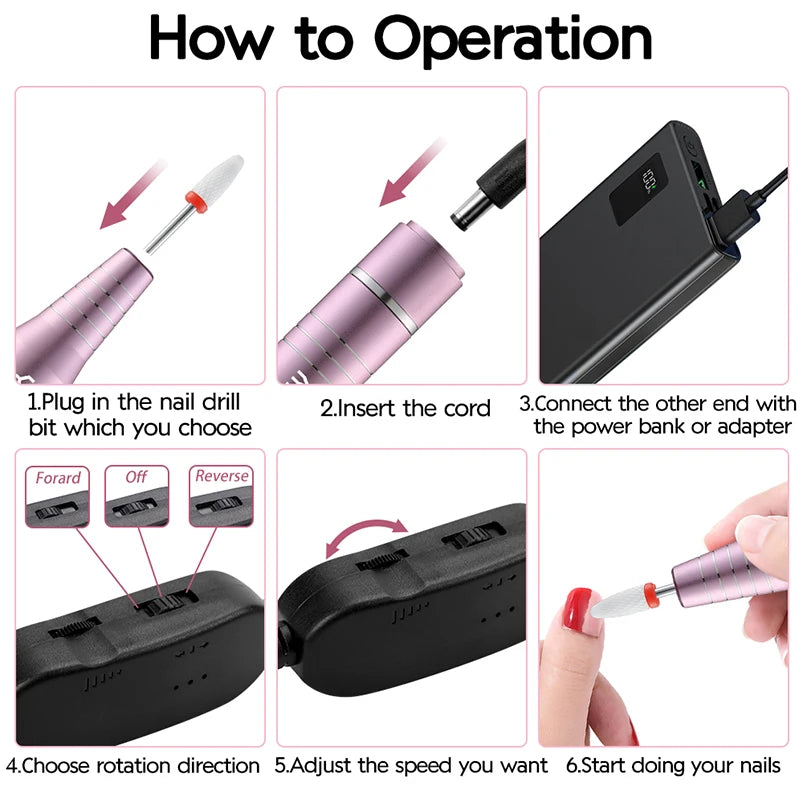 How to Operation

1.Plug in the nail drill bit which you choose

2.Insert the cord

3.Connect the other end with the power bank or adapter

Forard

Off

Reverse

4.Choose rotation direction

5.Adjust the speed you want

6.Start doing your nails