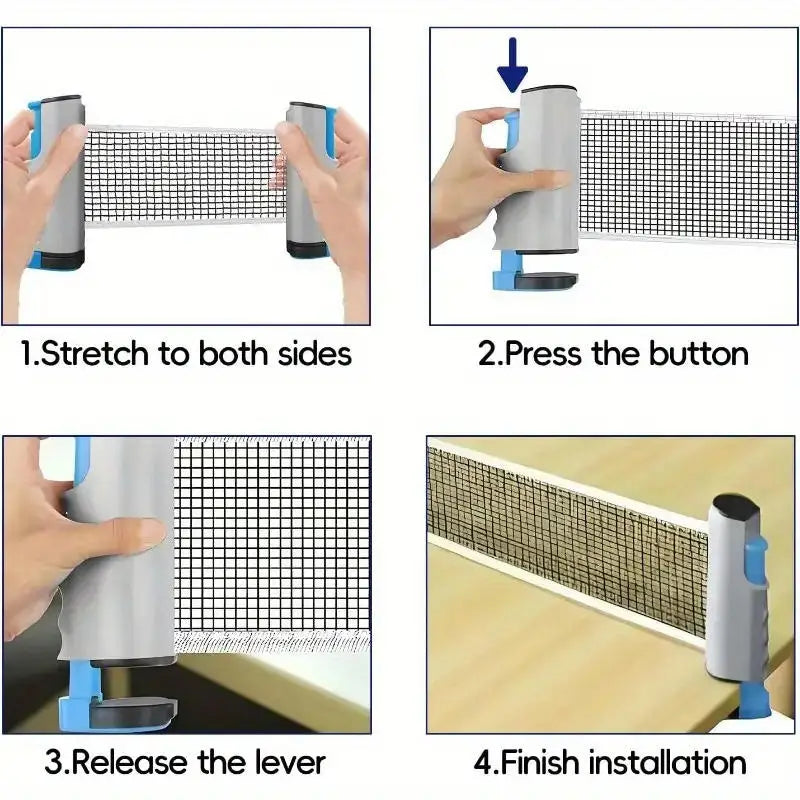 1.Stretch to both sides

2.Press the button

3.Release the lever

4.Finish installation