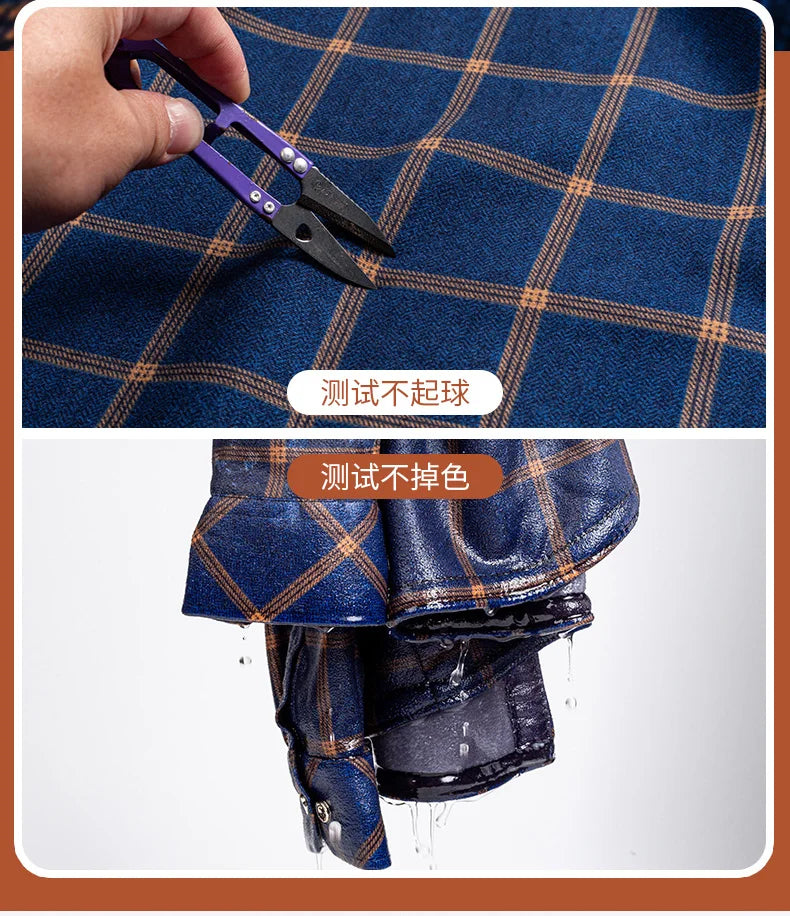 测试不起球

测试不掉色