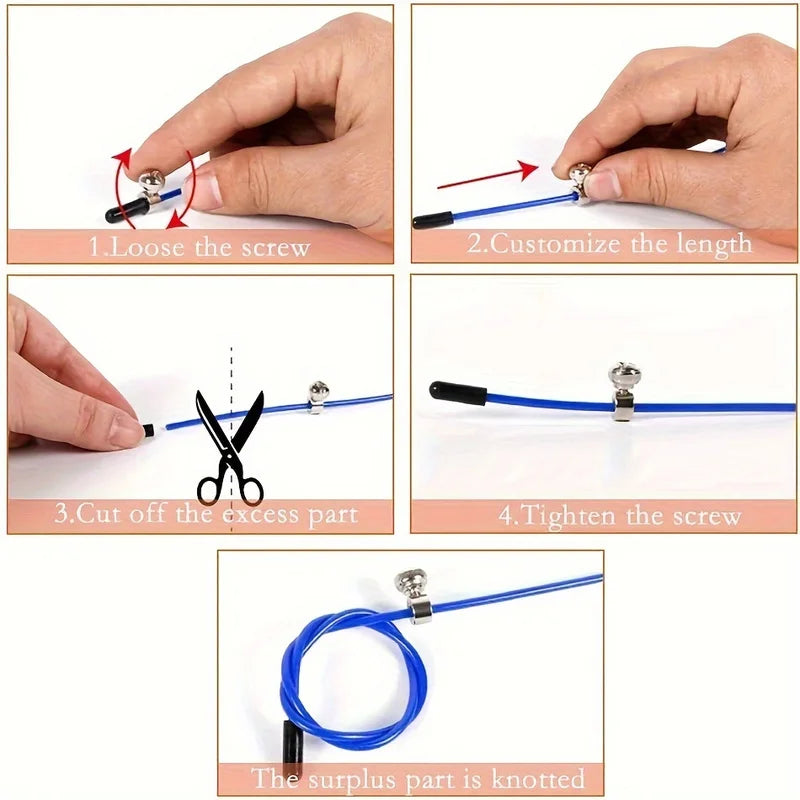 1.Loose the screw

2.Customize the length

3.Cut off the excess part

4.Tighten the screw

The surplus part is knotted