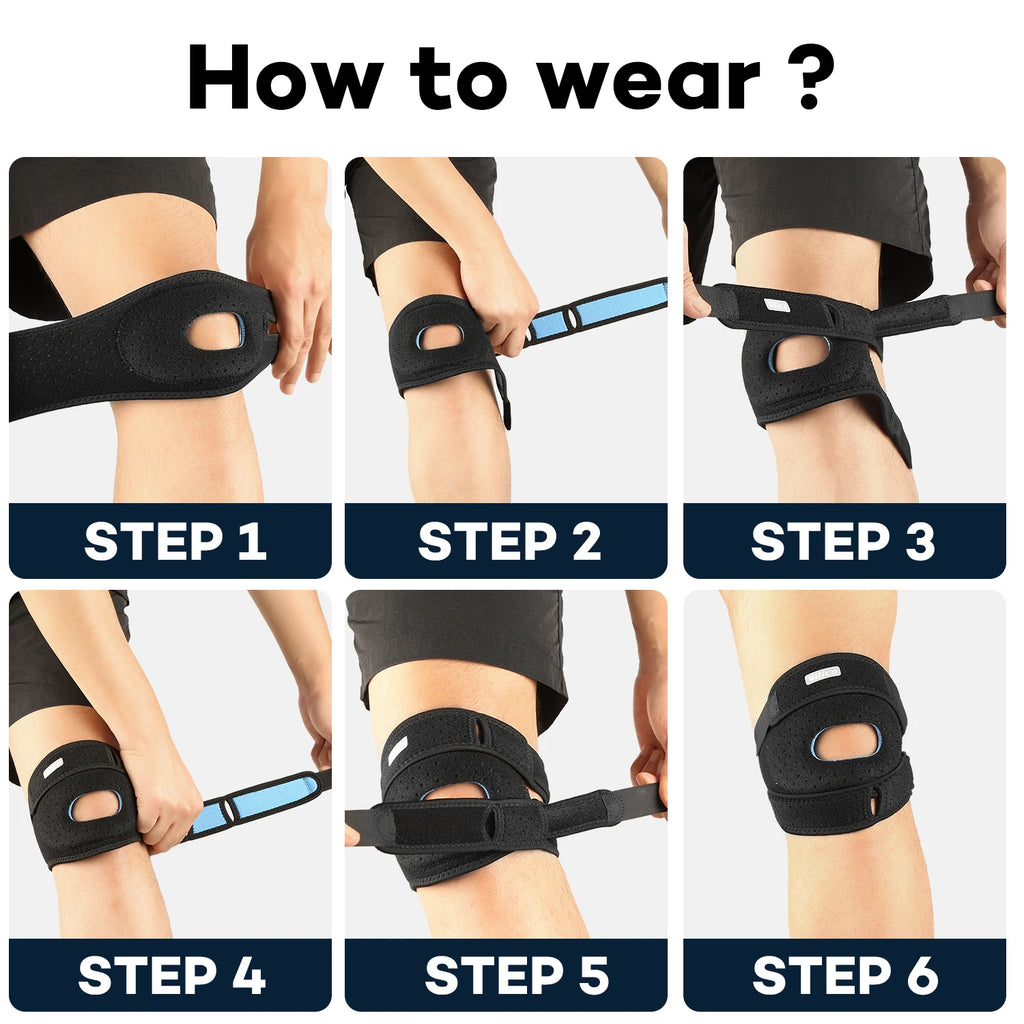 How to wear ?

STEP 1

STEP 2

STEP 3

STEP 4

STEP 5

STEP 6