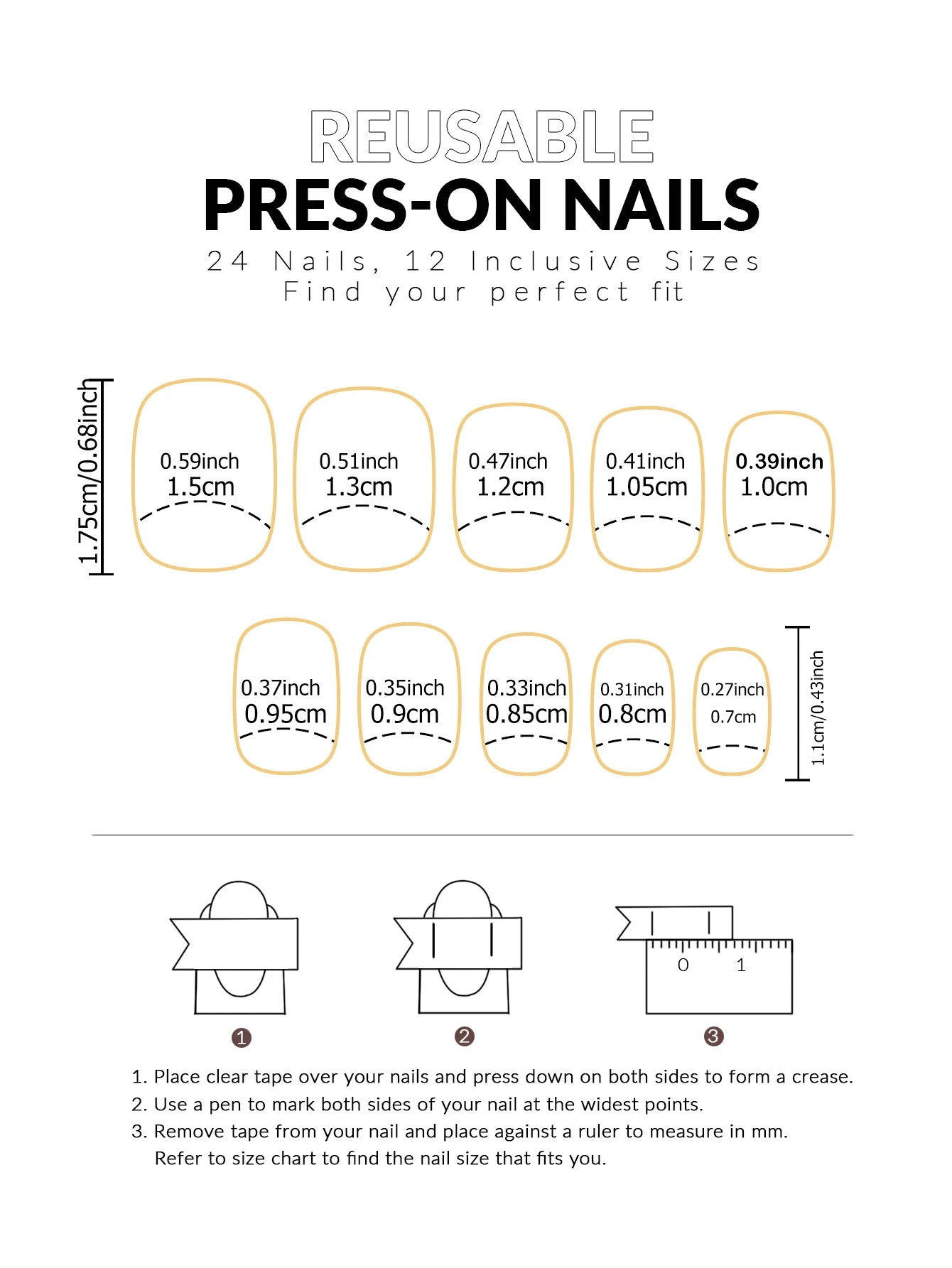 REUSABLE
PRESS-ON NAILS
24 Nails, 12 Inclusive Sizes
Find your perfect fit

1.75cm/0.68inch

0.59inch 1.5cm

0.51inch 1.3cm

0.47inch 1.2cm

0.41inch 1.05cm

0.39inch 1.0cm

0.37inch 0.95cm

0.35inch 0.9cm

0.33inch 0.85cm

0.31inch 0.8cm

0.27inch 0.7cm

1.1cm/0.43inch

0 1

1

2

3

1. Place clear tape over your nails and press down on both sides to form a crease.
2. Use a pen to mark both sides of your nail at the widest points.
3. Remove tape from your nail and place against a ruler to measure in mm. Refer to size chart to find the nail size that fits you.