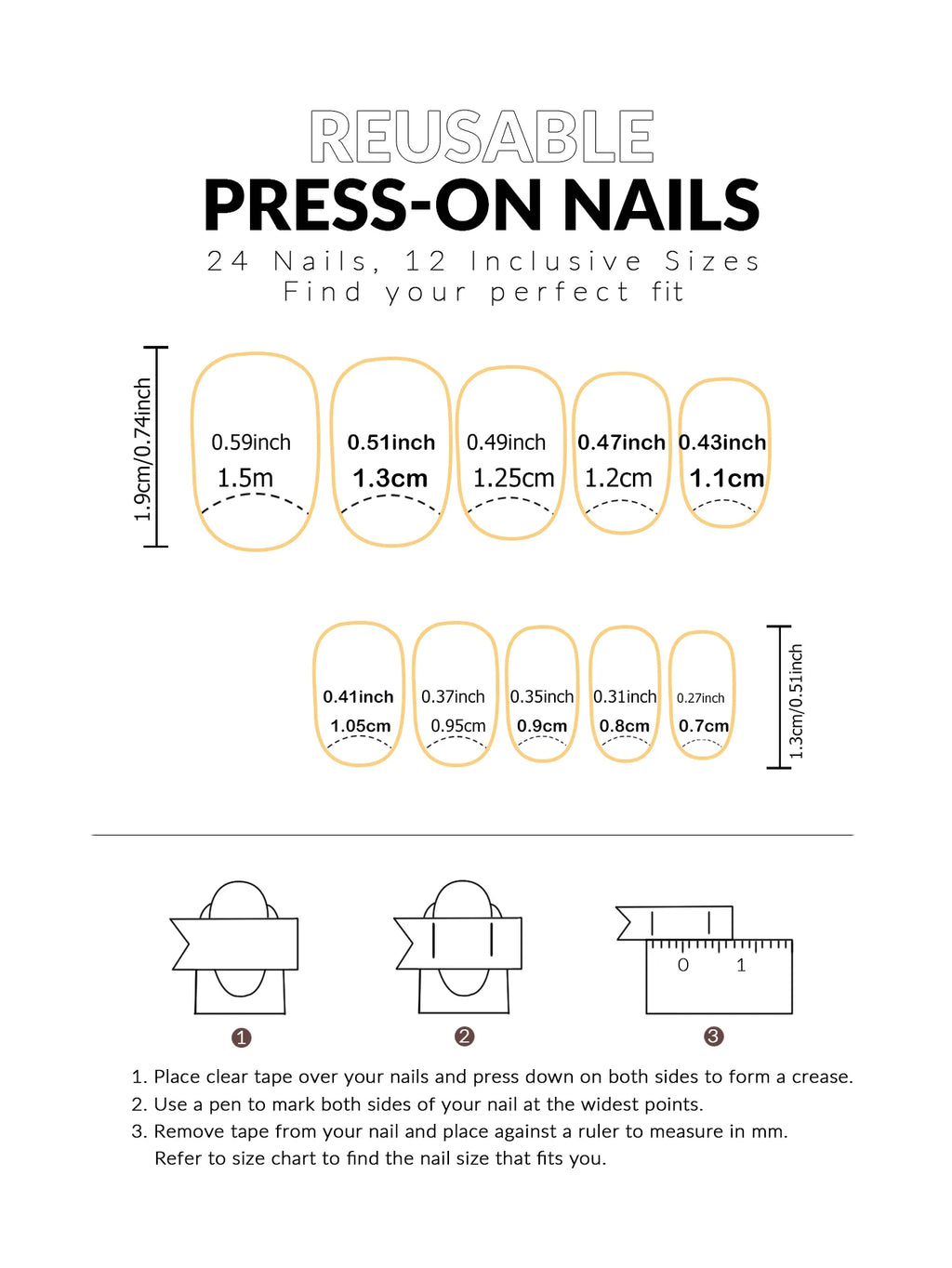 REUSABLE
PRESS-ON NAILS
24 Nails, 12 Inclusive Sizes
Find your perfect fit

1.9cm/0.74inch

0.59inch 1.5m
0.51inch 1.3cm
0.49inch 1.25cm
0.47inch 1.2cm
0.43inch 1.1cm

0.41inch 1.05cm
0.37inch 0.95cm
0.35inch 0.9cm
0.31inch 0.8cm
0.27inch 0.7cm

1.3cm/0.51inch

0 1

1
2
3

1. Place clear tape over your nails and press down on both sides to form a crease.
2. Use a pen to mark both sides of your nail at the widest points.
3. Remove tape from your nail and place against a ruler to measure in mm. Refer to size chart to find the nail size that fits you.