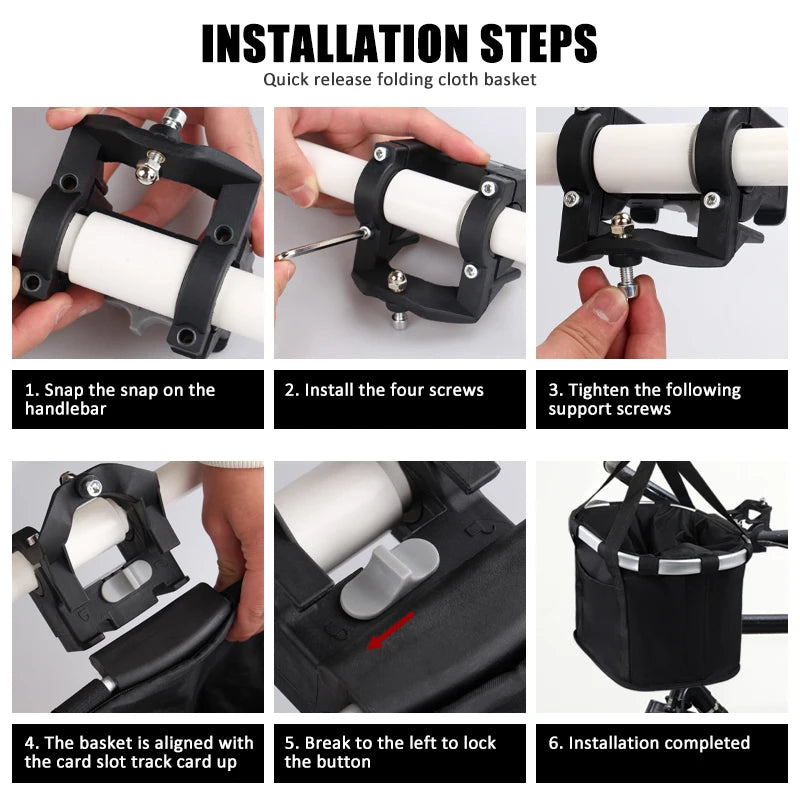 INSTALLATION STEPS
Quick release folding cloth basket

1. Snap the snap on the handlebar

2. Install the four screws

3. Tighten the following support screws

4. The basket is aligned with the card slot track card up

5. Break to the left to lock the button

6. Installation completed