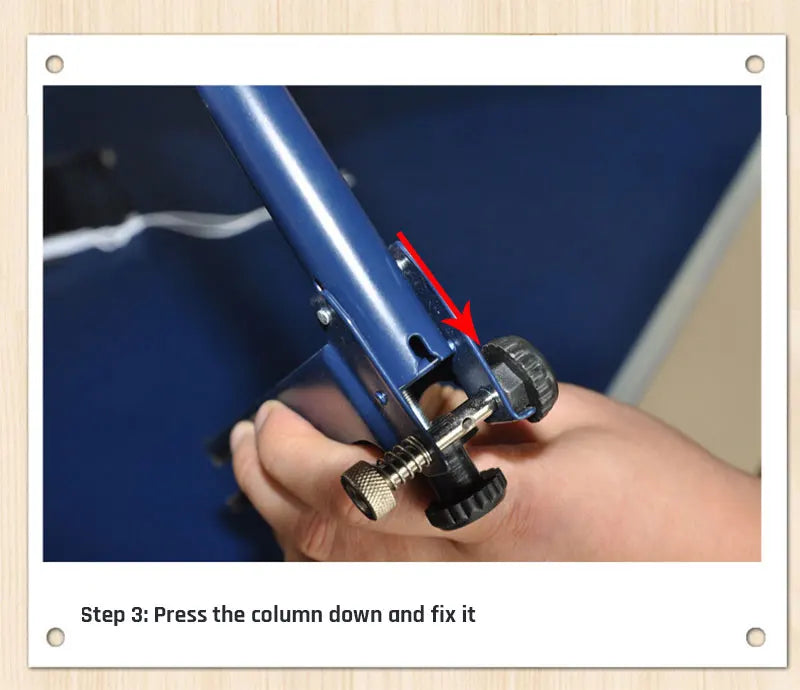 Step 3: Press the column down and fix it