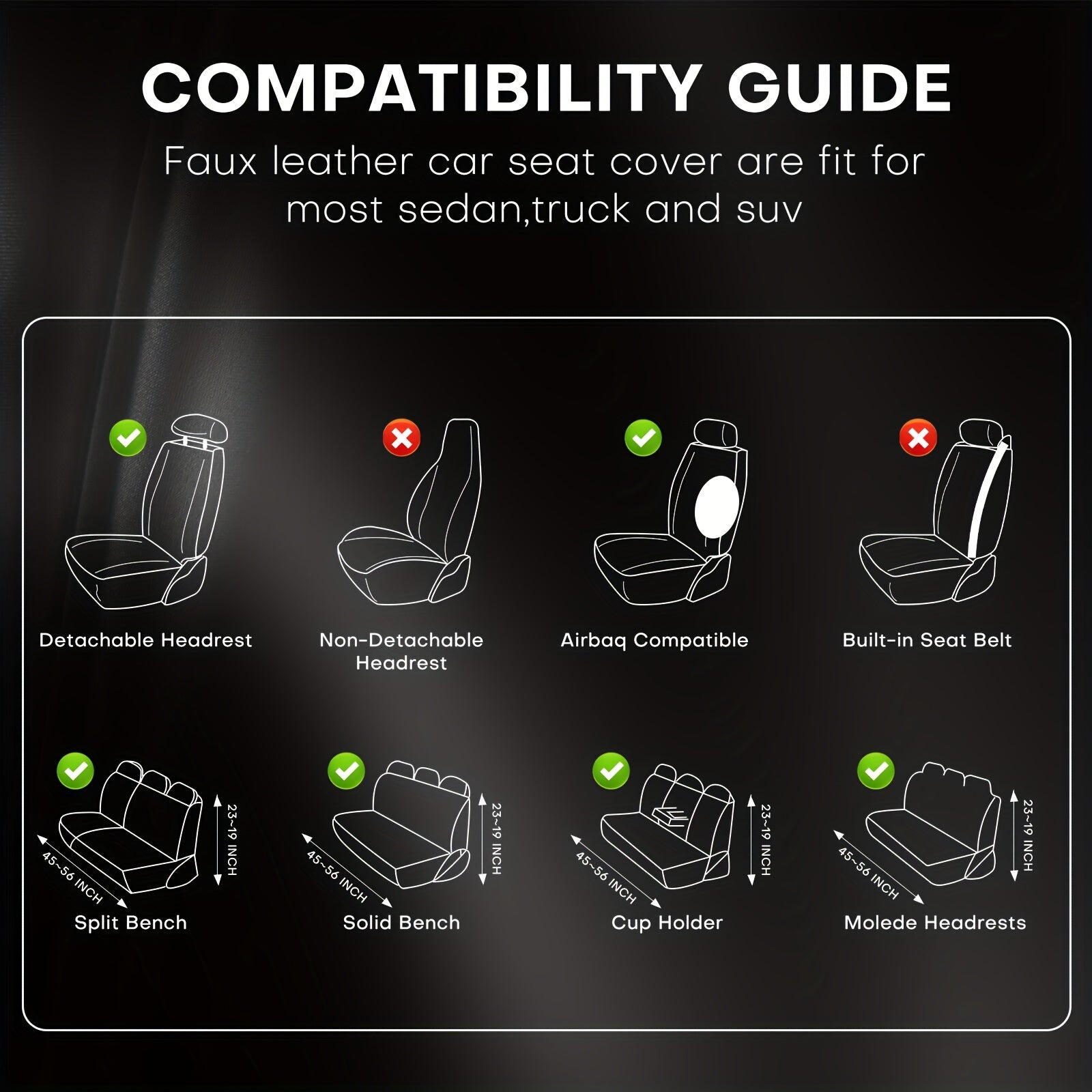 COMPATIBILITY GUIDE

Faux leather car seat cover are fit for most sedan,truck and suv

Detachable Headrest

Non-Detachable Headrest

Airbaq Compatible

Built-in Seat Belt

45~56 INCH
23~19 INCH
Split Bench

45~56 INCH
23~19 INCH
Solid Bench

45~56 INCH
23~19 INCH
Cup Holder

45~56 INCH
23~19 INCH
Molede Headrests