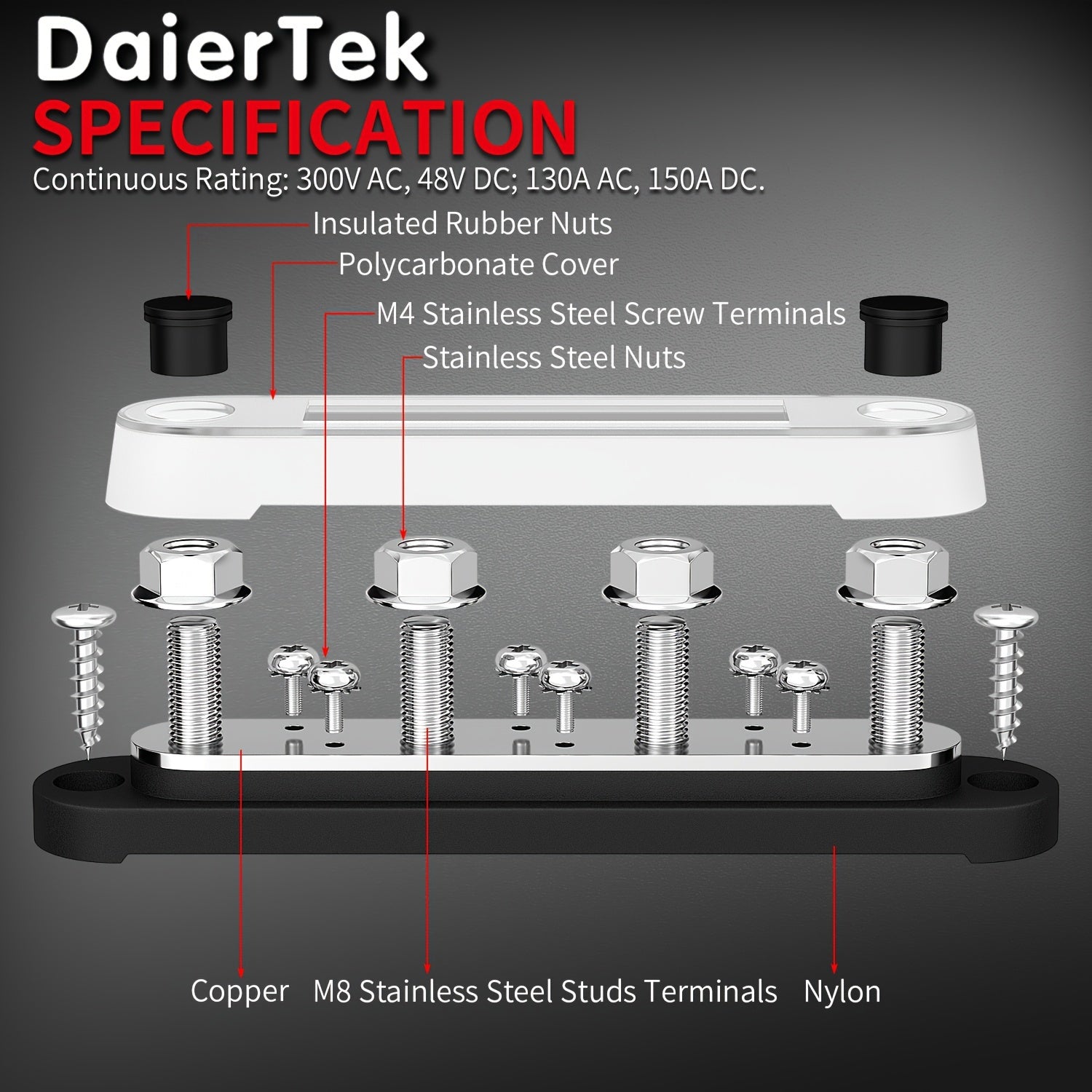 DaierTek
SPECIFICATION
Continuous Rating: 300V AC, 48V DC; 130A AC, 150A DC.

Insulated Rubber Nuts
Polycarbonate Cover
M4 Stainless Steel Screw Terminals
Stainless Steel Nuts

Copper M8 Stainless Steel Studs Terminals Nylon