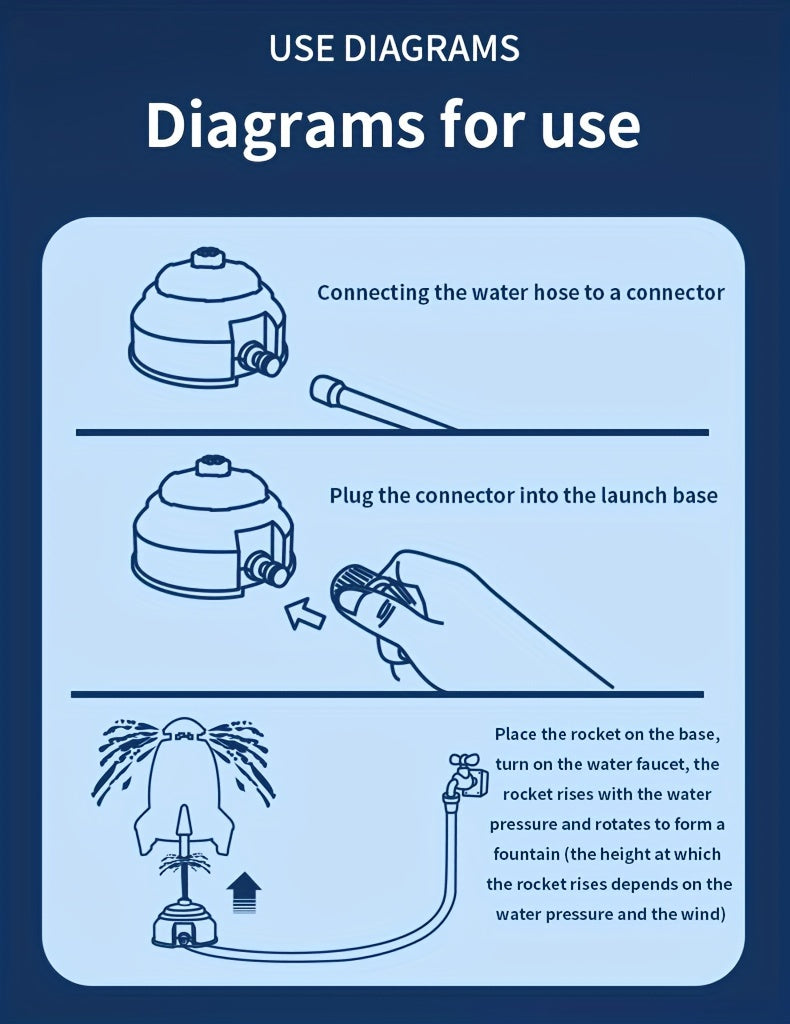 USE DIAGRAMS

Diagrams for use

Connecting the water hose to a connector

Plug the connector into the launch base

Place the rocket on the base, turn on the water faucet, the rocket rises with the water pressure and rotates to form a fountain (the height at which the rocket rises depends on the water pressure and the wind)