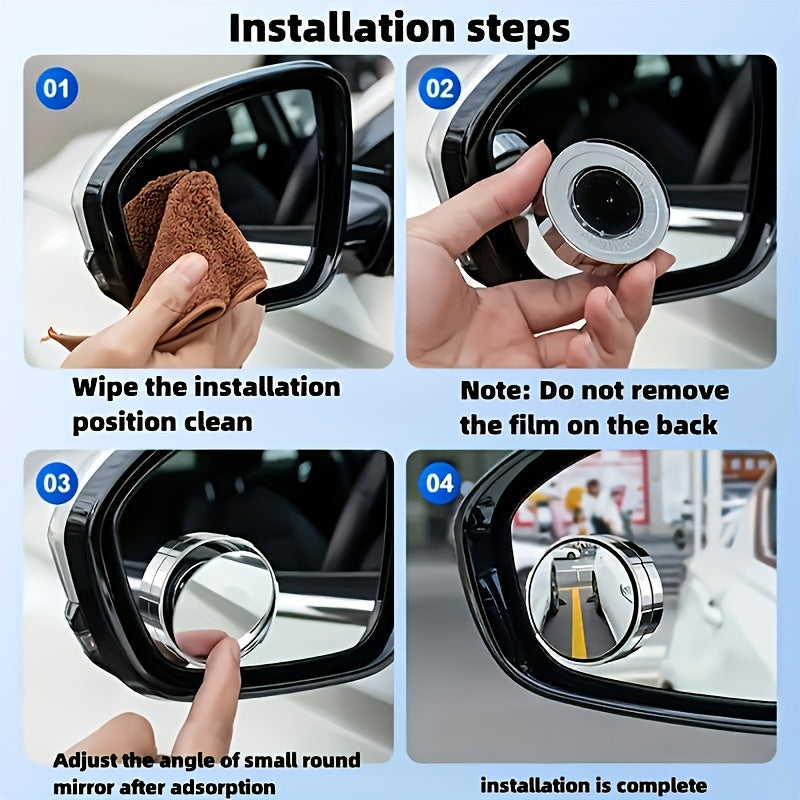 Installation steps

01

Wipe the installation position clean

02

Note: Do not remove the film on the back

03

Adjust the angle of small round mirror after adsorption

04

installation is complete