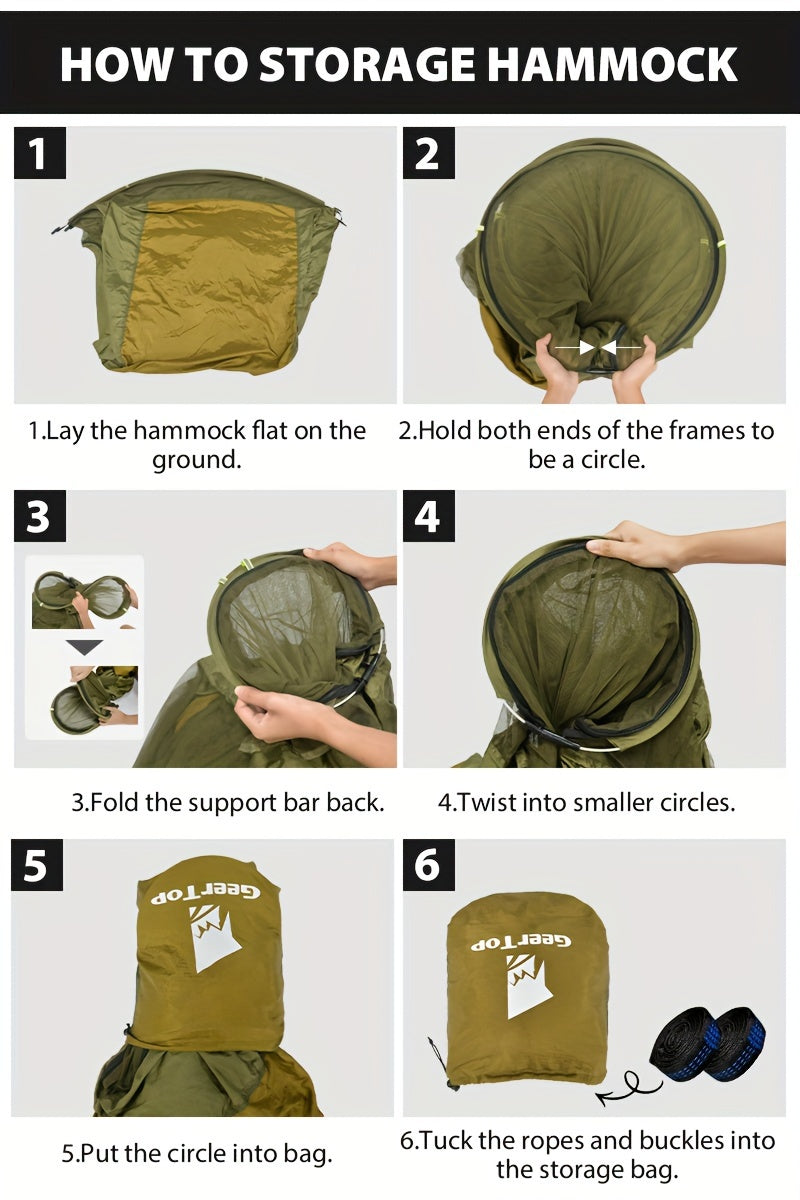 HOW TO STORAGE HAMMOCK

1

1.Lay the hammock flat on the ground.

2

2.Hold both ends of the frames to be a circle.

3

3.Fold the support bar back.

4

4.Twist into smaller circles.

5

GeerTop

5.Put the circle into bag.

6

GeerTop

6.Tuck the ropes and buckles into the storage bag.