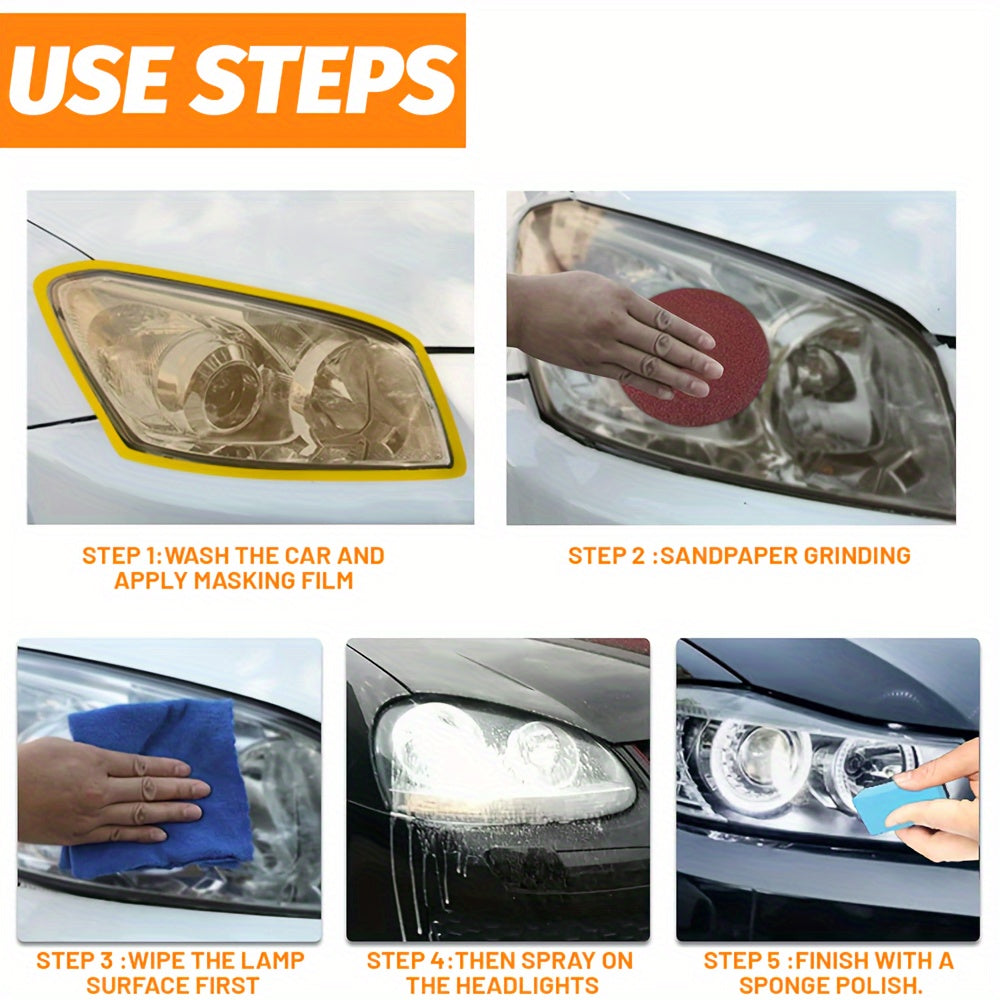 USE STEPS

STEP 1:WASH THE CAR AND APPLY MASKING FILM

STEP 2 :SANDPAPER GRINDING

STEP 3 :WIPE THE LAMP SURFACE FIRST

STEP 4:THEN SPRAY ON THE HEADLIGHTS

STEP 5 :FINISH WITH A SPONGE POLISH.