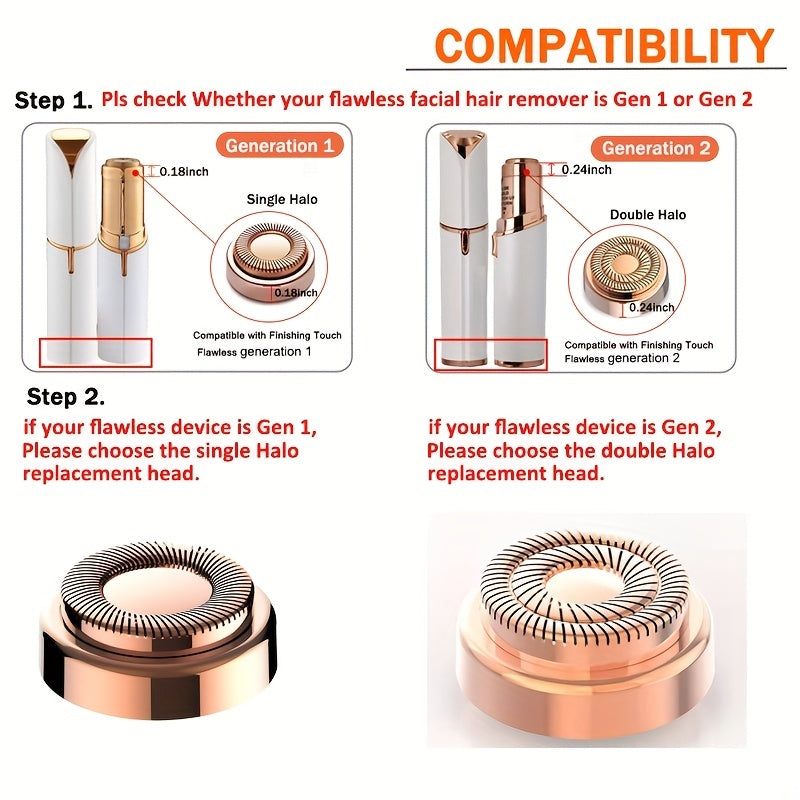 COMPATIBILITY

Step 1. Pls check Whether your flawless facial hair remover is Gen 1 or Gen 2

Generation 1

0.18inch

Single Halo

0.18inch

Compatible with Finishing Touch Flawless generation 1

Generation 2

0.24inch

Double Halo

0.24inch

Compatible with Finishing Touch Flawless generation 2

Step 2.

if your flawless device is Gen 1, Please choose the single Halo replacement head.

if your flawless device is Gen 2, Please choose the double Halo replacement head.