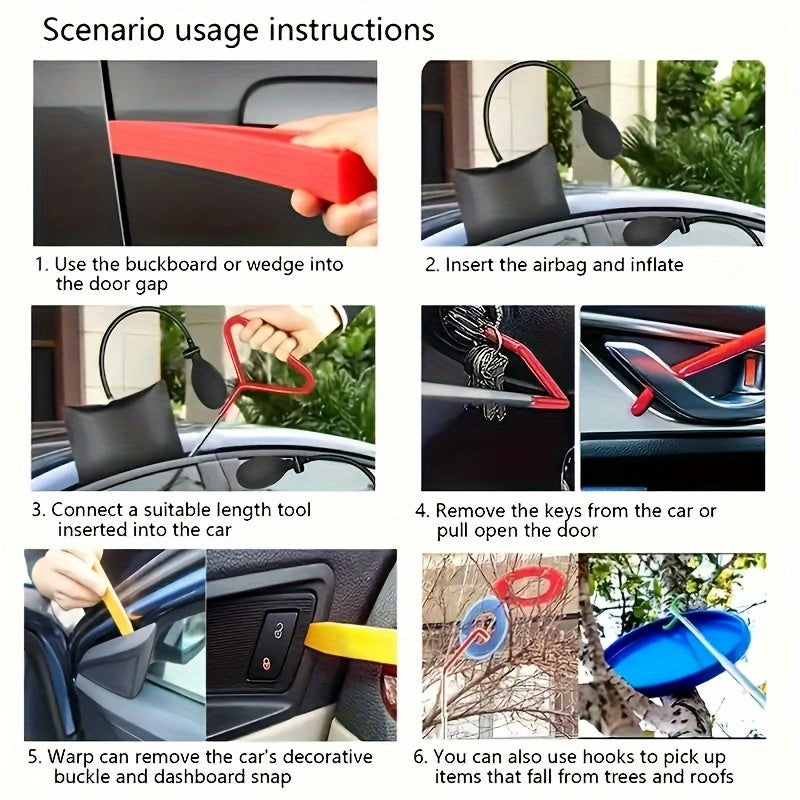 Scenario usage instructions

1. Use the buckboard or wedge into the door gap

2. Insert the airbag and inflate

3. Connect a suitable length tool inserted into the car

4. Remove the keys from the car or pull open the door

5. Warp can remove the car's decorative buckle and dashboard snap

6. You can also use hooks to pick up items that fall from trees and roofs