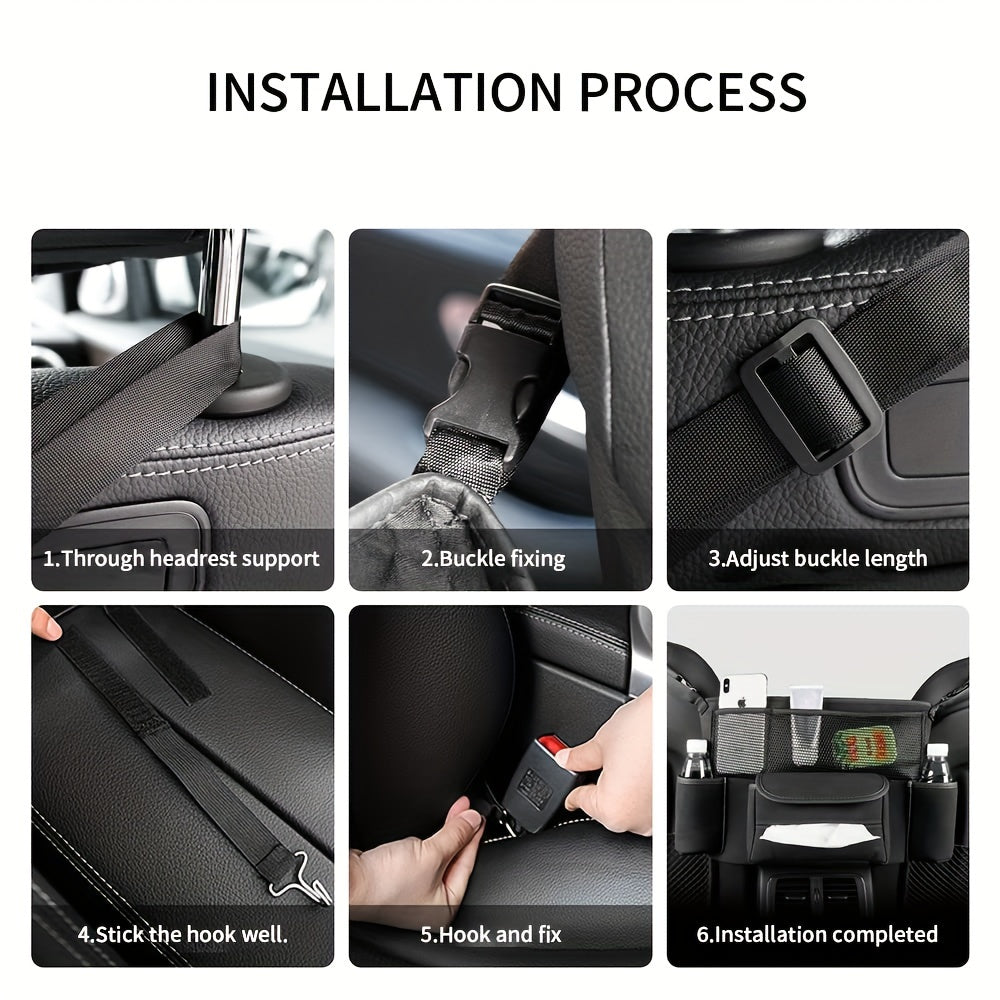 INSTALLATION PROCESS

1.Through headrest support

2.Buckle fixing

3.Adjust buckle length

4.Stick the hook well.

5.Hook and fix

6.Installation completed