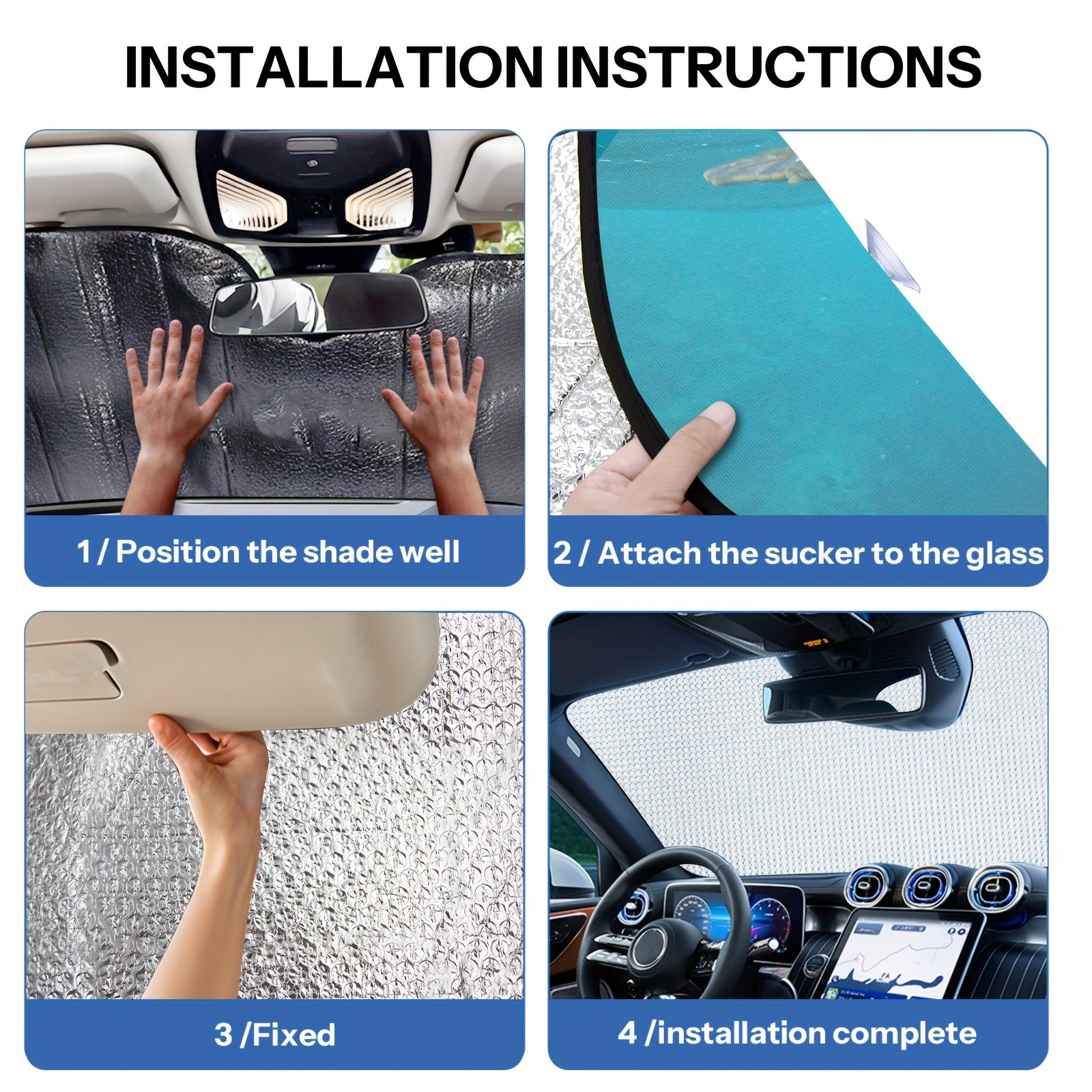 INSTALLATION INSTRUCTIONS

1 / Position the shade well

2 / Attach the sucker to the glass

3 /Fixed

4 /installation complete