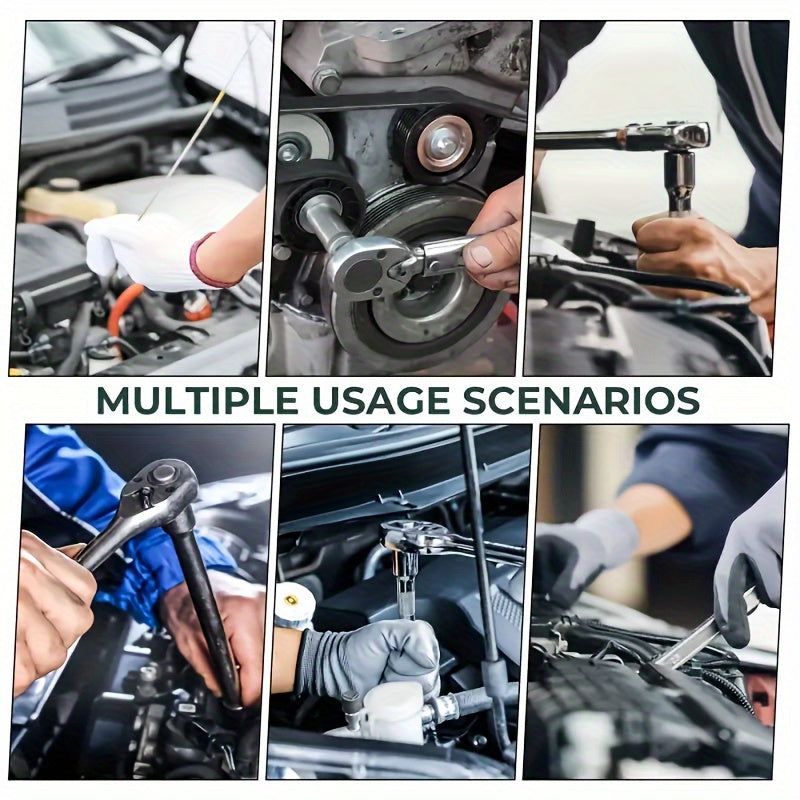 MULTIPLE USAGE SCENARIOS