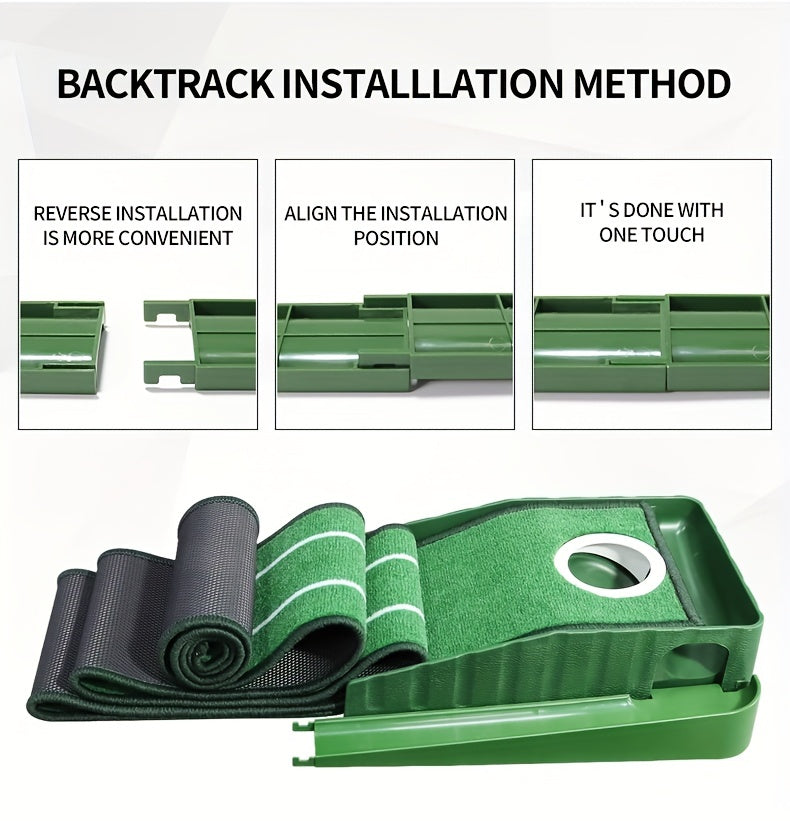 BACKTRACK INSTALLLATION METHOD

REVERSE INSTALLATION IS MORE CONVENIENT

ALIGN THE INSTALLATION POSITION

IT ' S DONE WITH ONE TOUCH