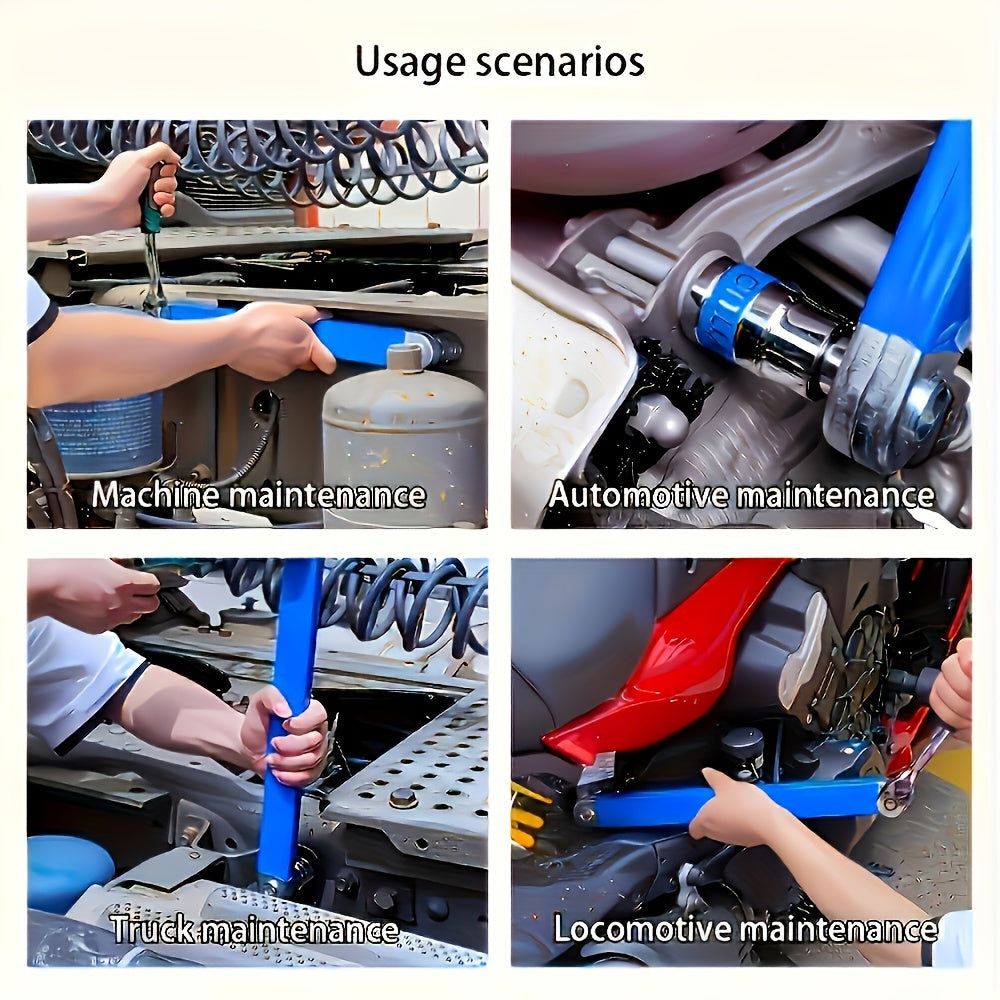 Usage scenarios

Machine maintenance

Automotive maintenance

Truck maintenance

Locomotive maintenance