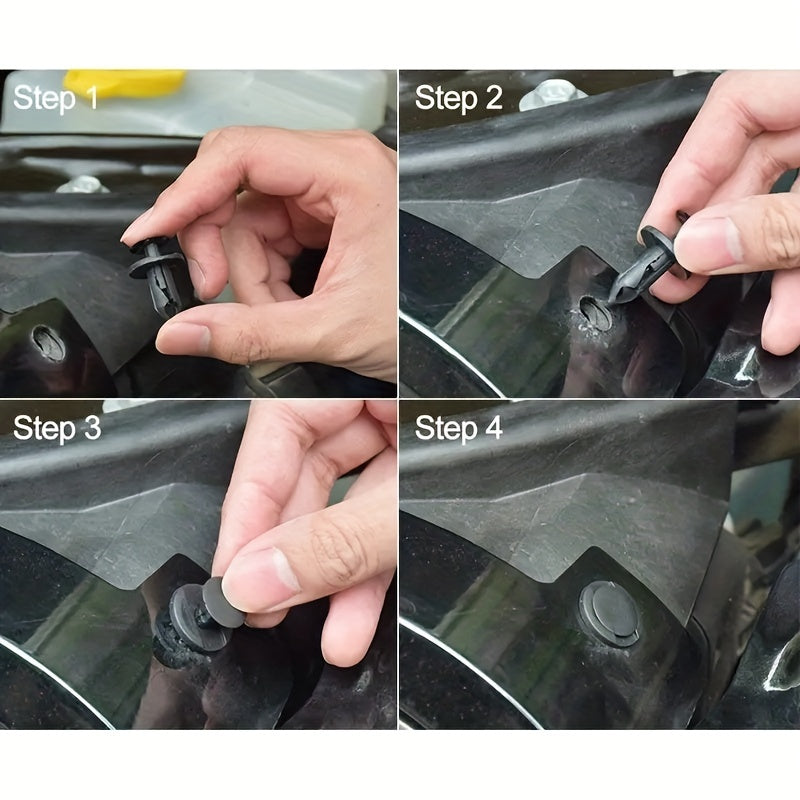 Step 1

Step 2

Step 3

Step 4