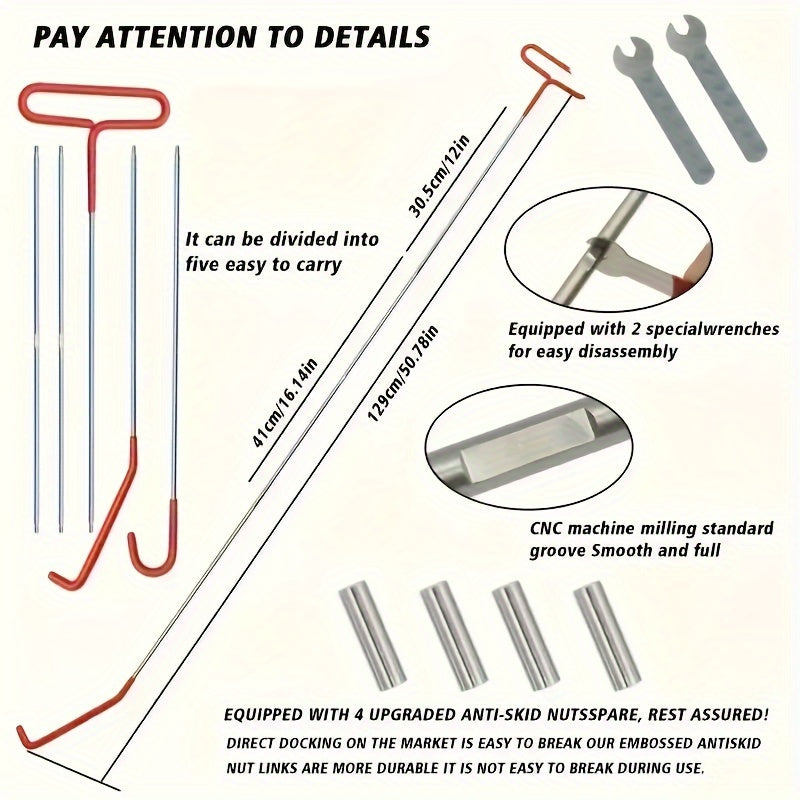 PAY ATTENTION TO DETAILS

It can be divided into five easy to carry

30.5cm/12in

41cm/16.14in

129cm/50.78in

Equipped with 2 specialwrenches for easy disassembly

CNC machine milling standard groove Smooth and full

EQUIPPED WITH 4 UPGRADED ANTI-SKID NUTSSPARE, REST ASSURED!
DIRECT DOCKING ON THE MARKET IS EASY TO BREAK OUR EMBOSSED ANTISKID NUT LINKS ARE MORE DURABLE IT IS NOT EASY TO BREAK DURING USE.