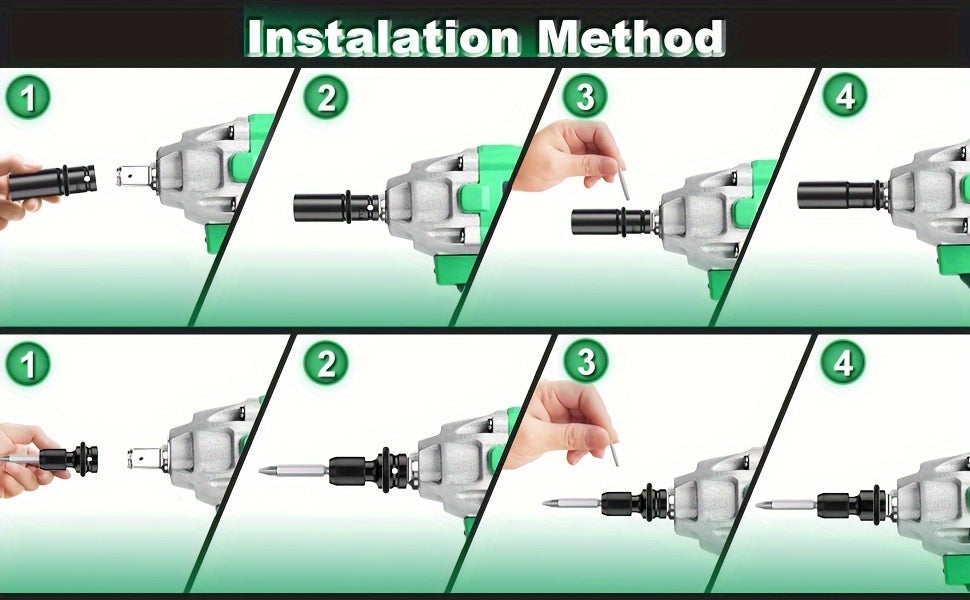 Instalation Method

1

2

3

4

1

2

3

4