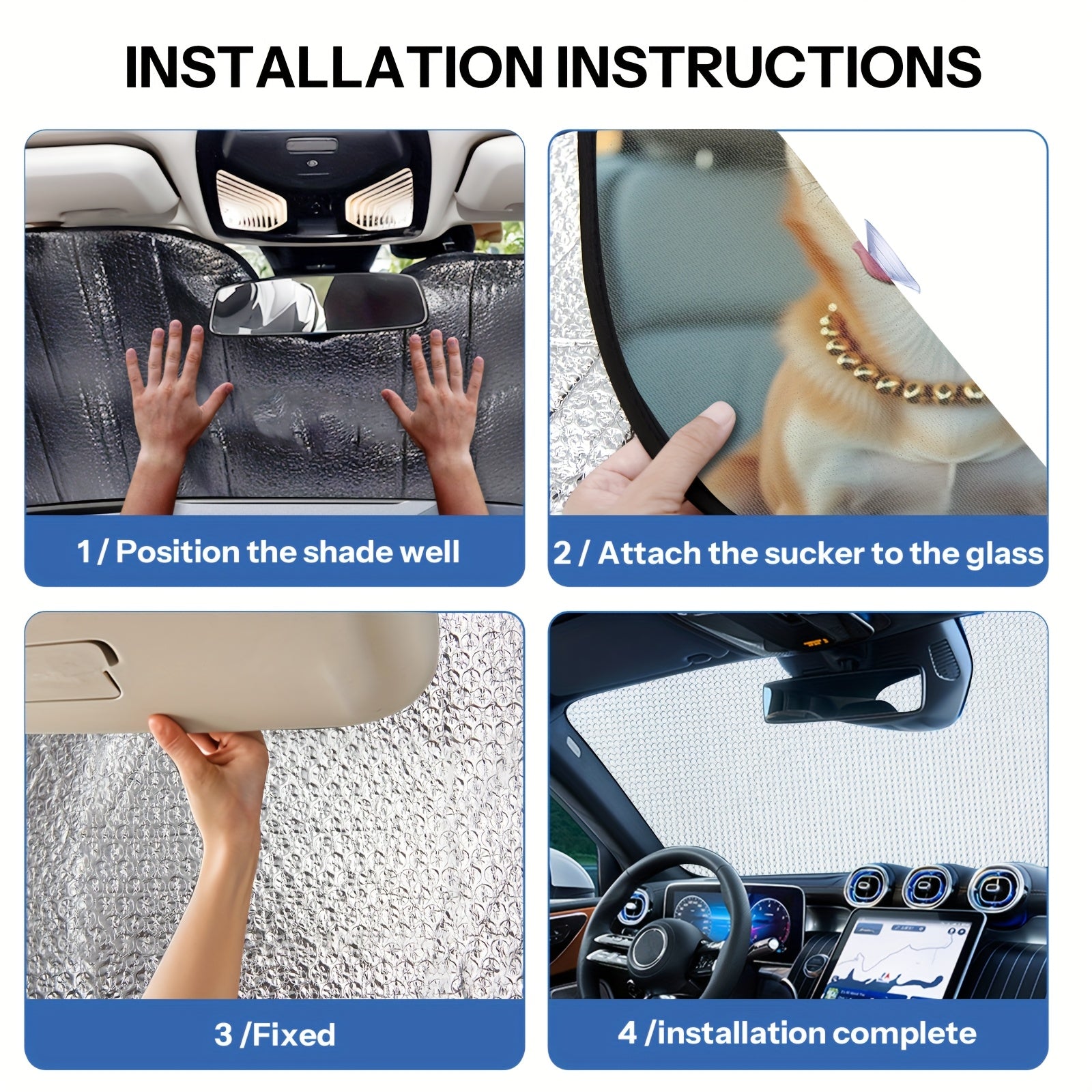 INSTALLATION INSTRUCTIONS

1 / Position the shade well

2 / Attach the sucker to the glass

3 /Fixed

4 /installation complete