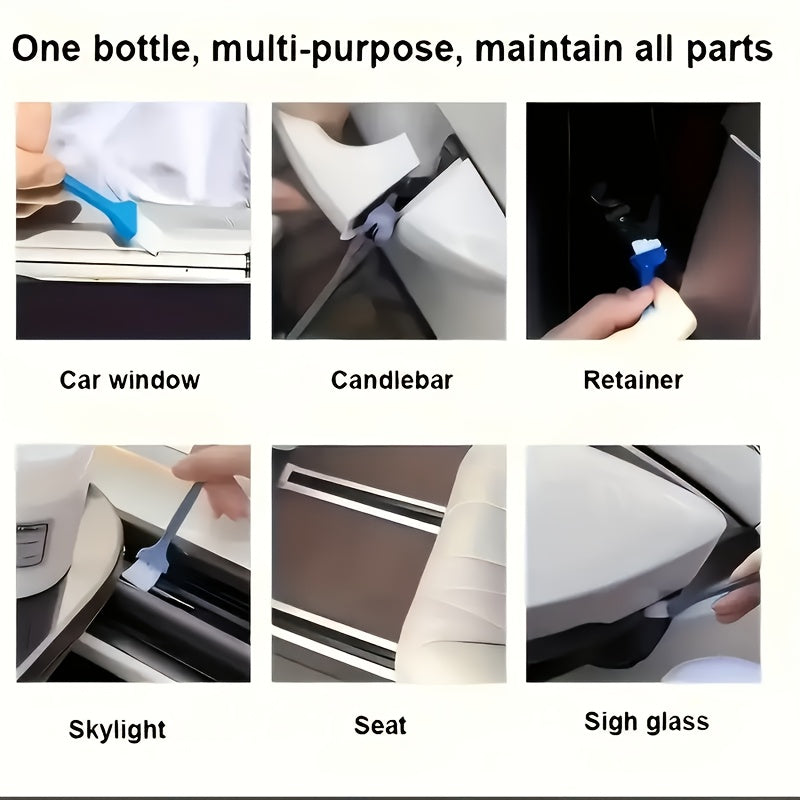 One bottle, multi-purpose, maintain all parts

Car window

Candlebar

Retainer

Skylight

Seat

Sigh glass