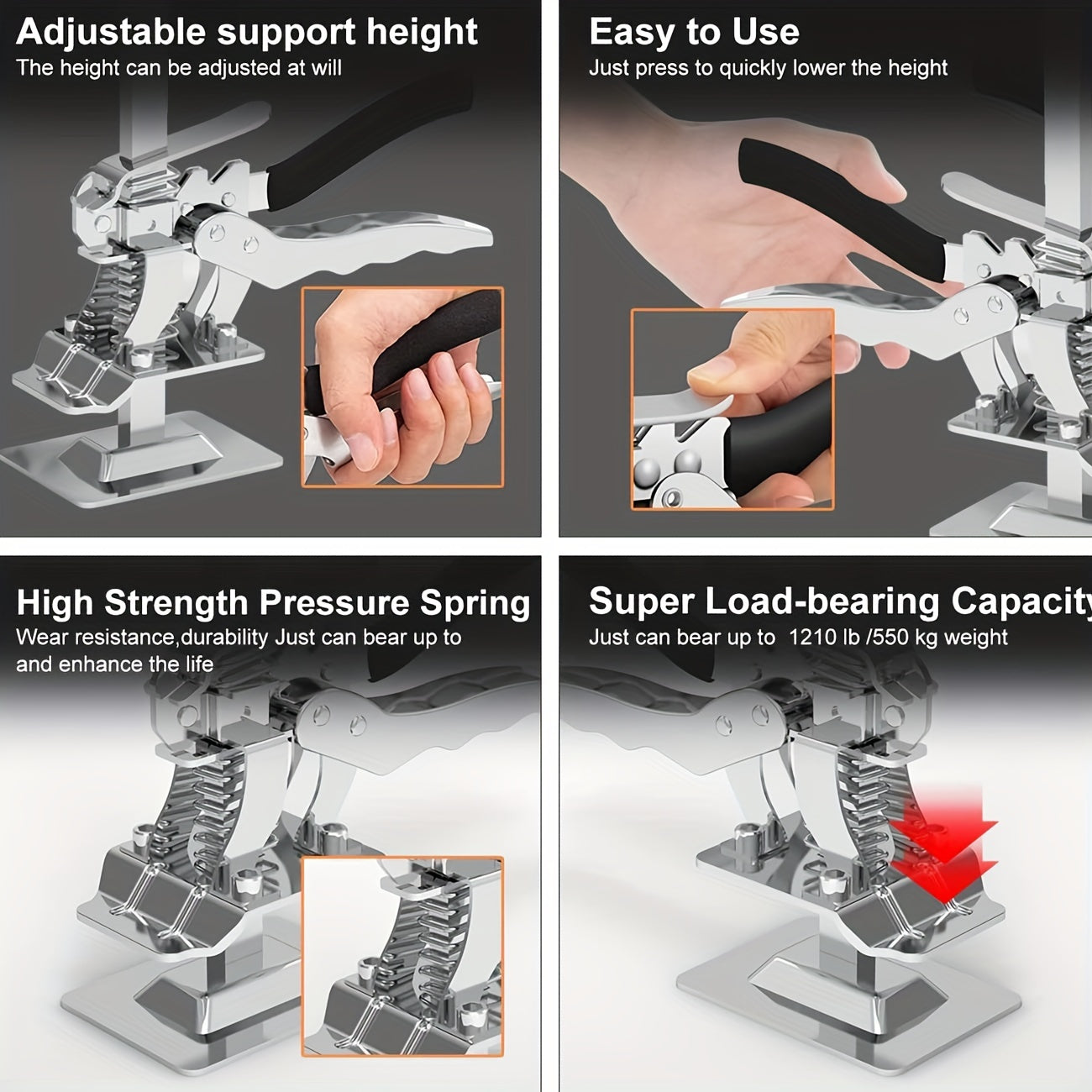 Adjustable support height
The height can be adjusted at will

Easy to Use
Just press to quickly lower the height

High Strength Pressure Spring
Wear resistance,durability Just can bear up to and enhance the life

Super Load-bearing Capacity
Just can bear up to 1210 lb /550 kg weight