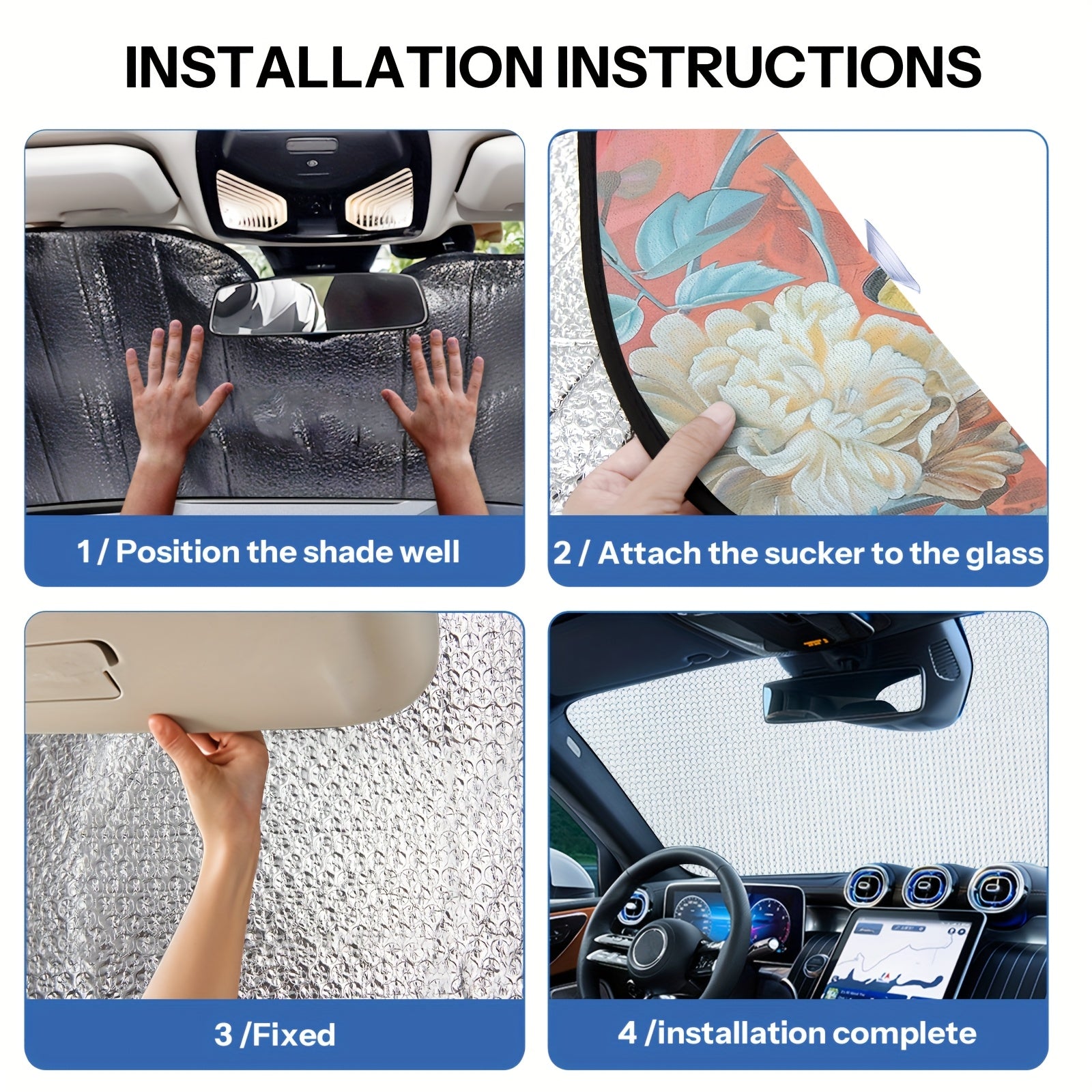 INSTALLATION INSTRUCTIONS

1 / Position the shade well

2 / Attach the sucker to the glass

3 /Fixed

4 /installation complete