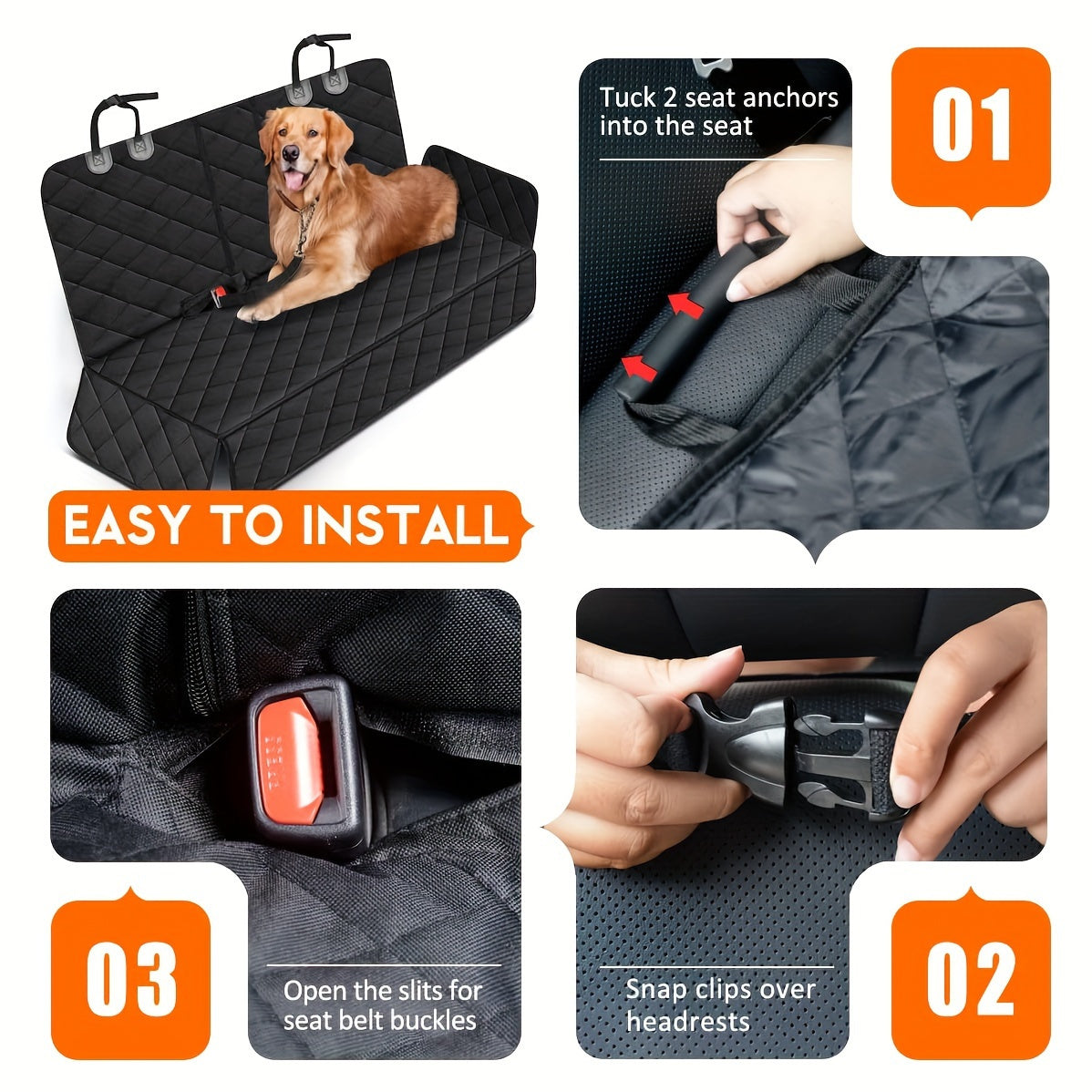 Tuck 2 seat anchors into the seat

01

EASY TO INSTALL

03

Open the slits for seat belt buckles

Snap clips over headrests

02