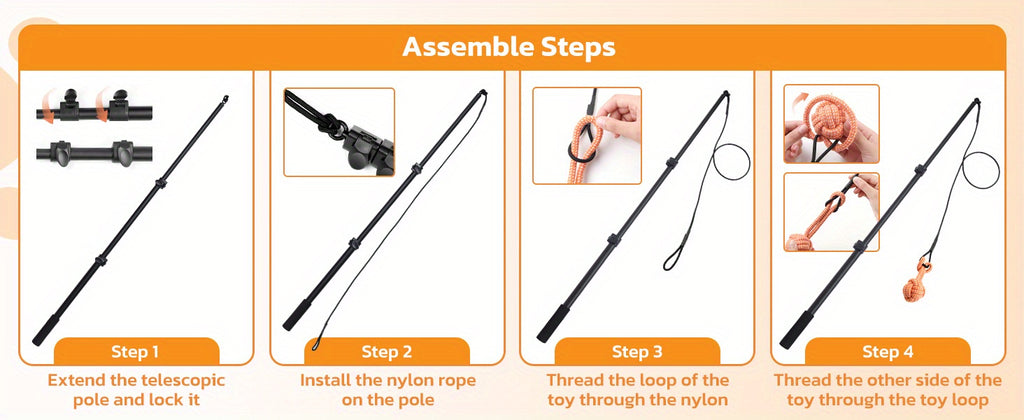 Assemble Steps

Step 1
Extend the telescopic pole and lock it

Step 2
Install the nylon rope on the pole

Step 3
Thread the loop of the toy through the nylon

Step 4
Thread the other side of the toy through the toy loop