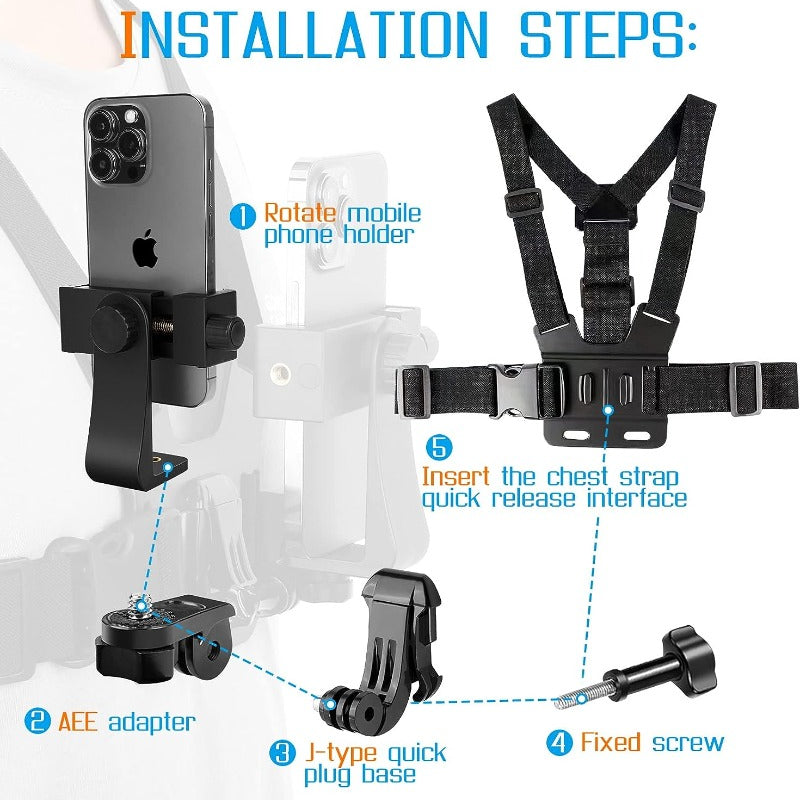 INSTALLATION STEPS:

1 Rotate mobile phone holder

5 Insert the chest strap quick release interface

2 AEE adapter

3 J-type quick plug base

4 Fixed screw