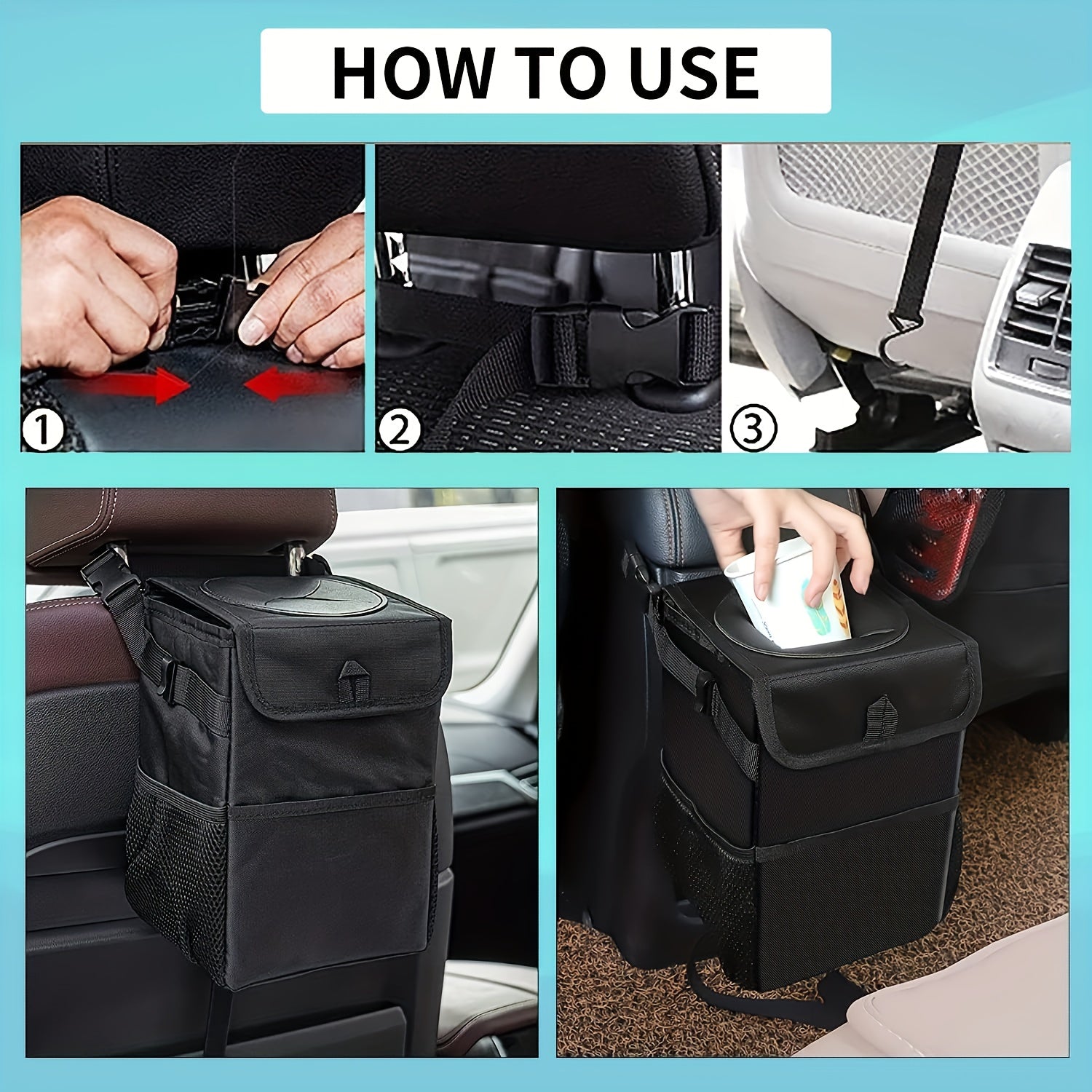 HOW TO USE

①

②

③