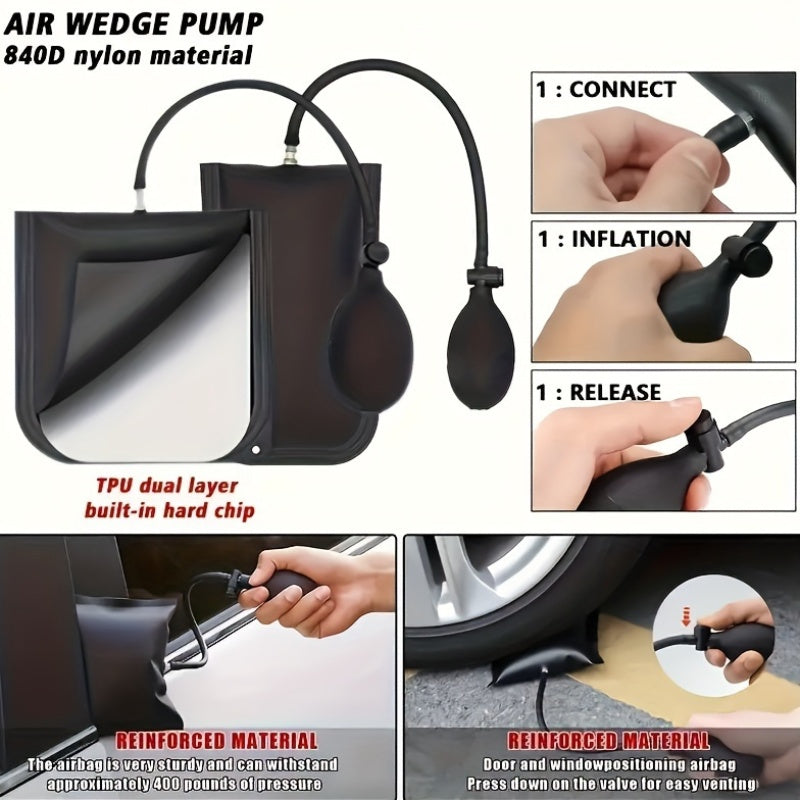 AIR WEDGE PUMP
840D nylon material

1 : CONNECT

1 : INFLATION

1 : RELEASE

TPU dual layer
built-in hard chip

REINFORCED MATERIAL
The airbag is very sturdy and can withstand approximately 400 pounds of pressure

REINFORCED MATERIAL
Door and windowpositioning airbag
Press down on the valve for easy venting