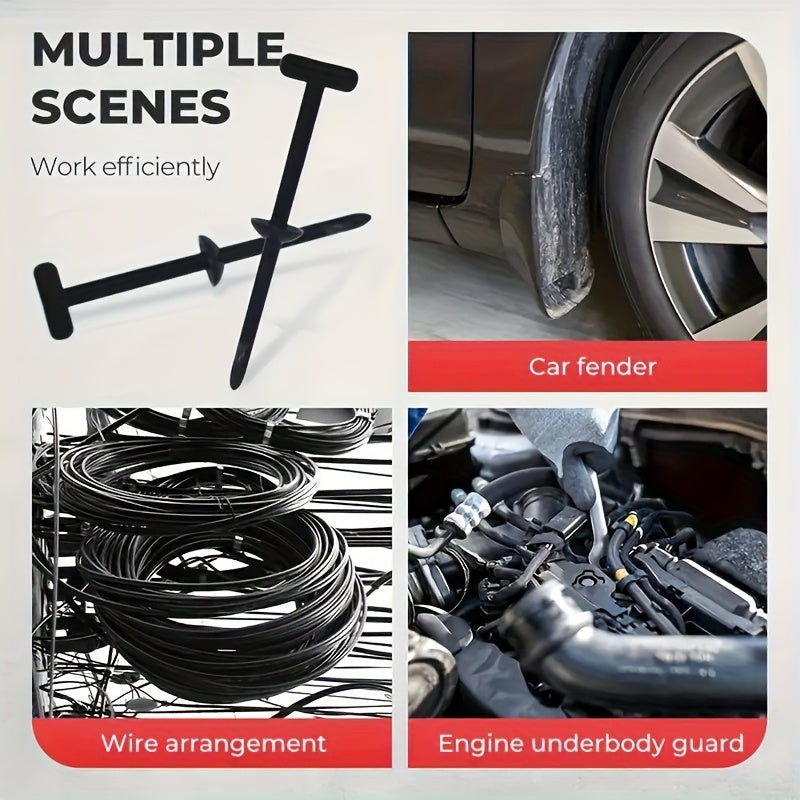 MULTIPLE SCENES

Work efficiently

Car fender

Wire arrangement

Engine underbody guard